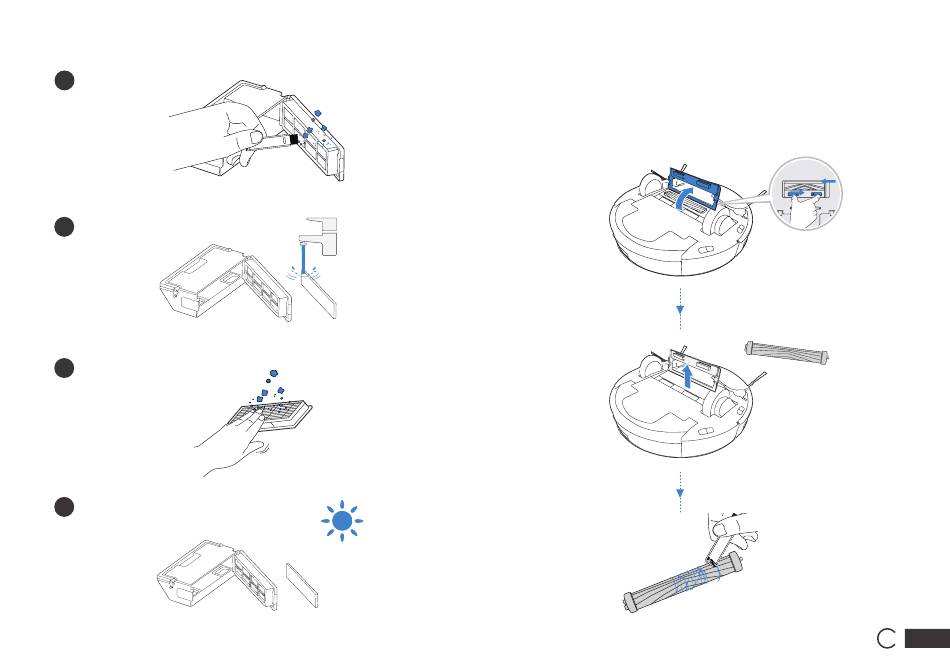 C