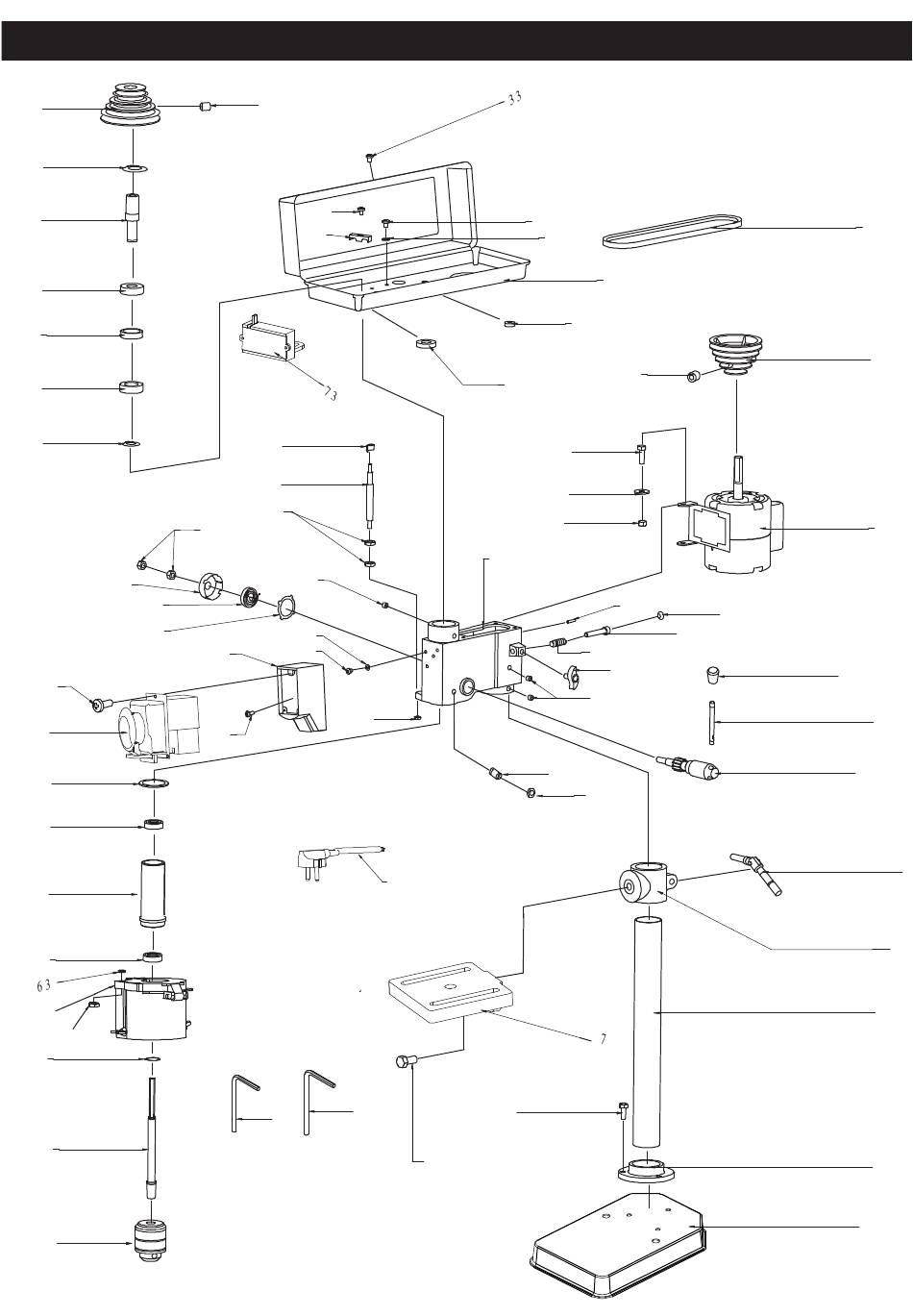 33

73

63

7