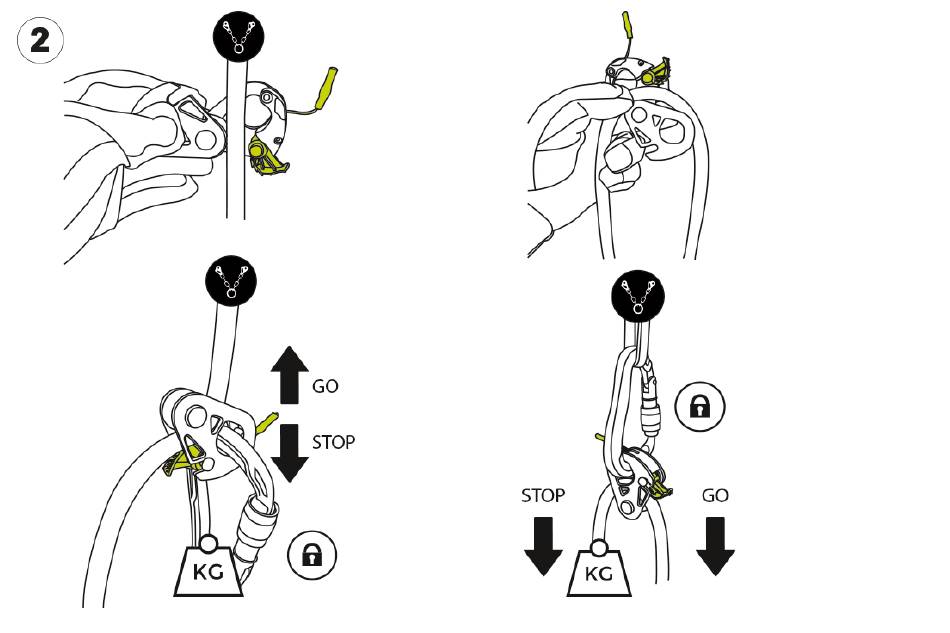 2

GO

STOP

KG

STOP

GO

KG