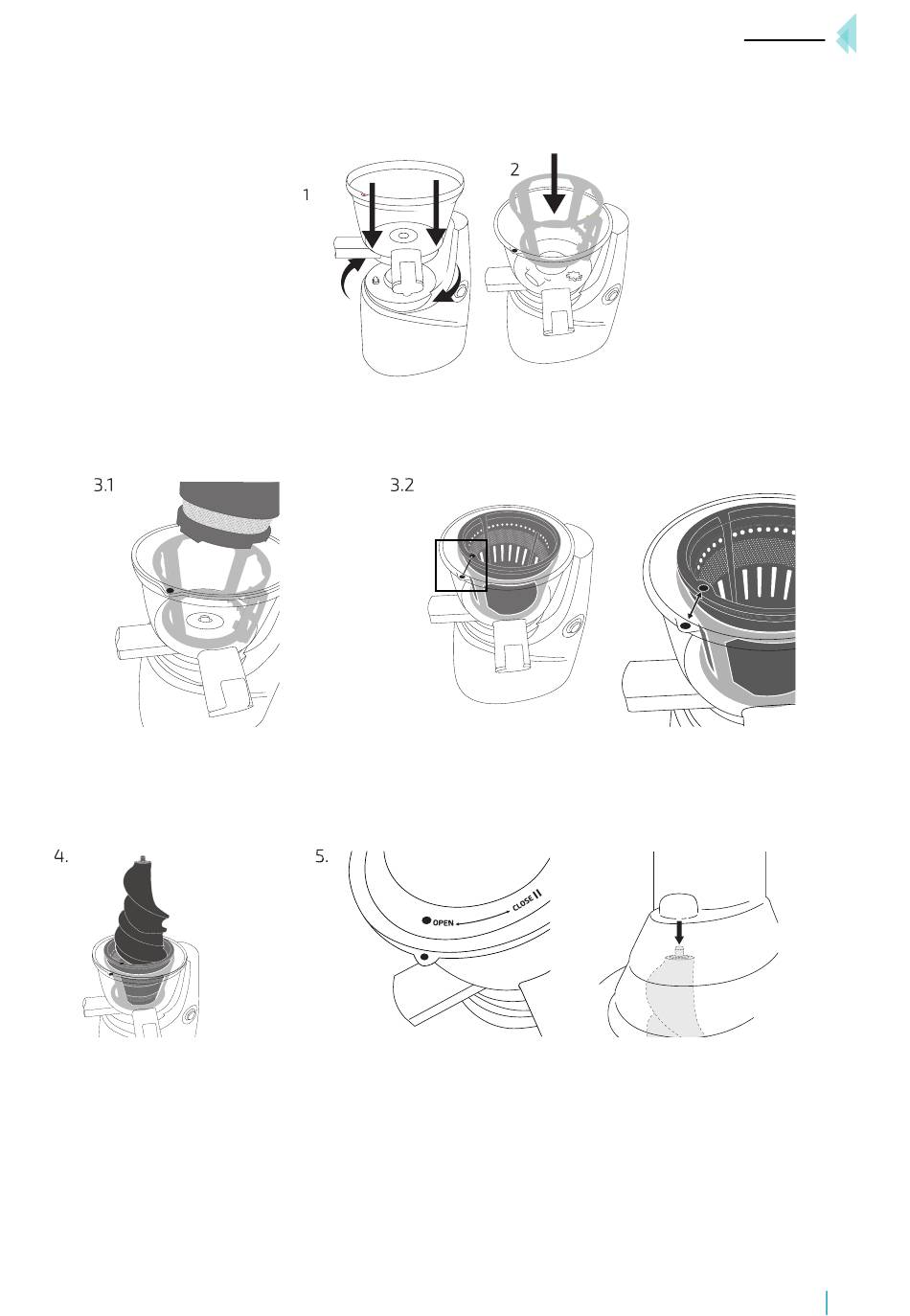 1

2

3.1

3.2

4.

5.

OPEN

CLOSE