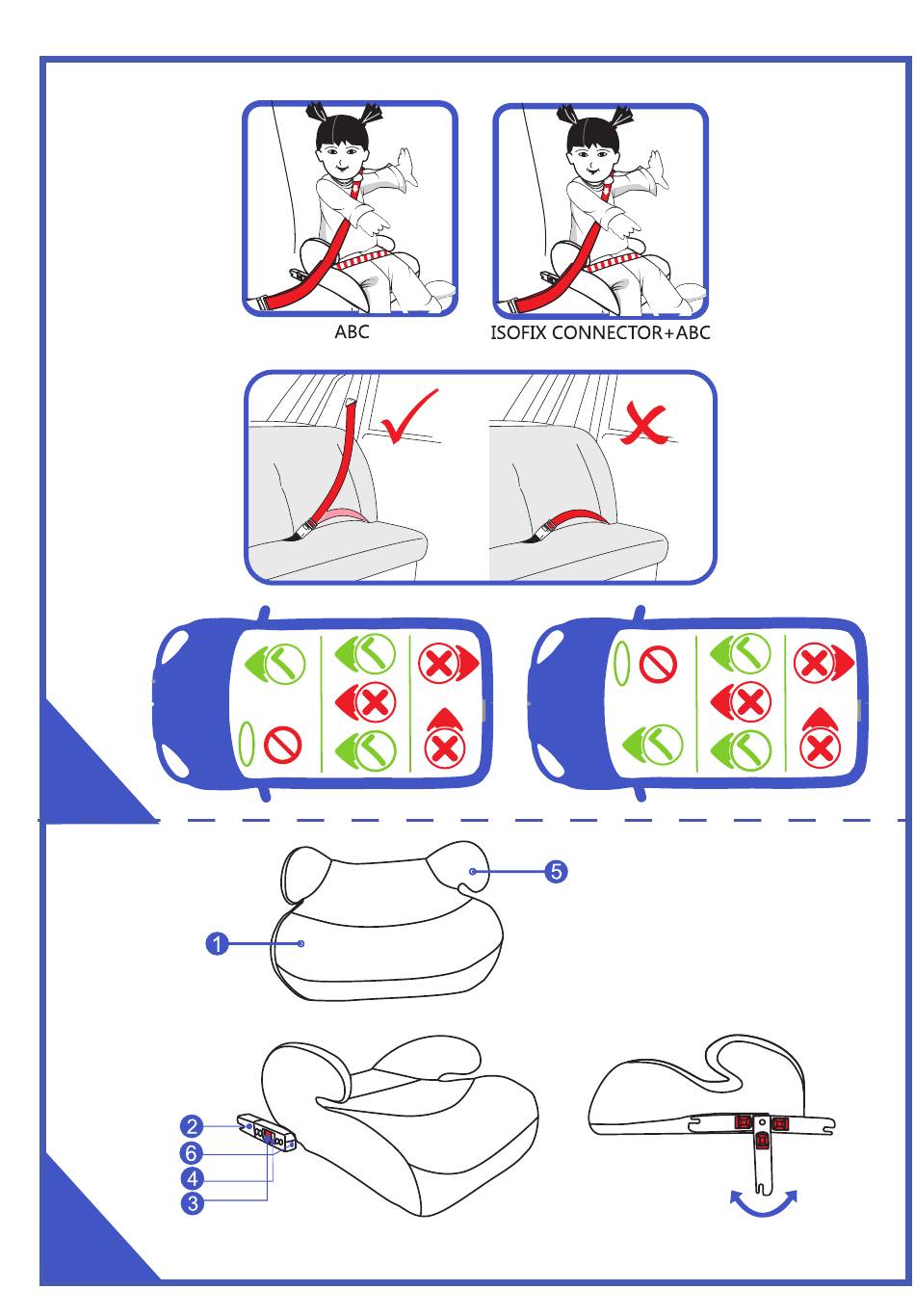 ABC

ISOFIX CONNECTOR+ABC

5

1

2

6

4

3