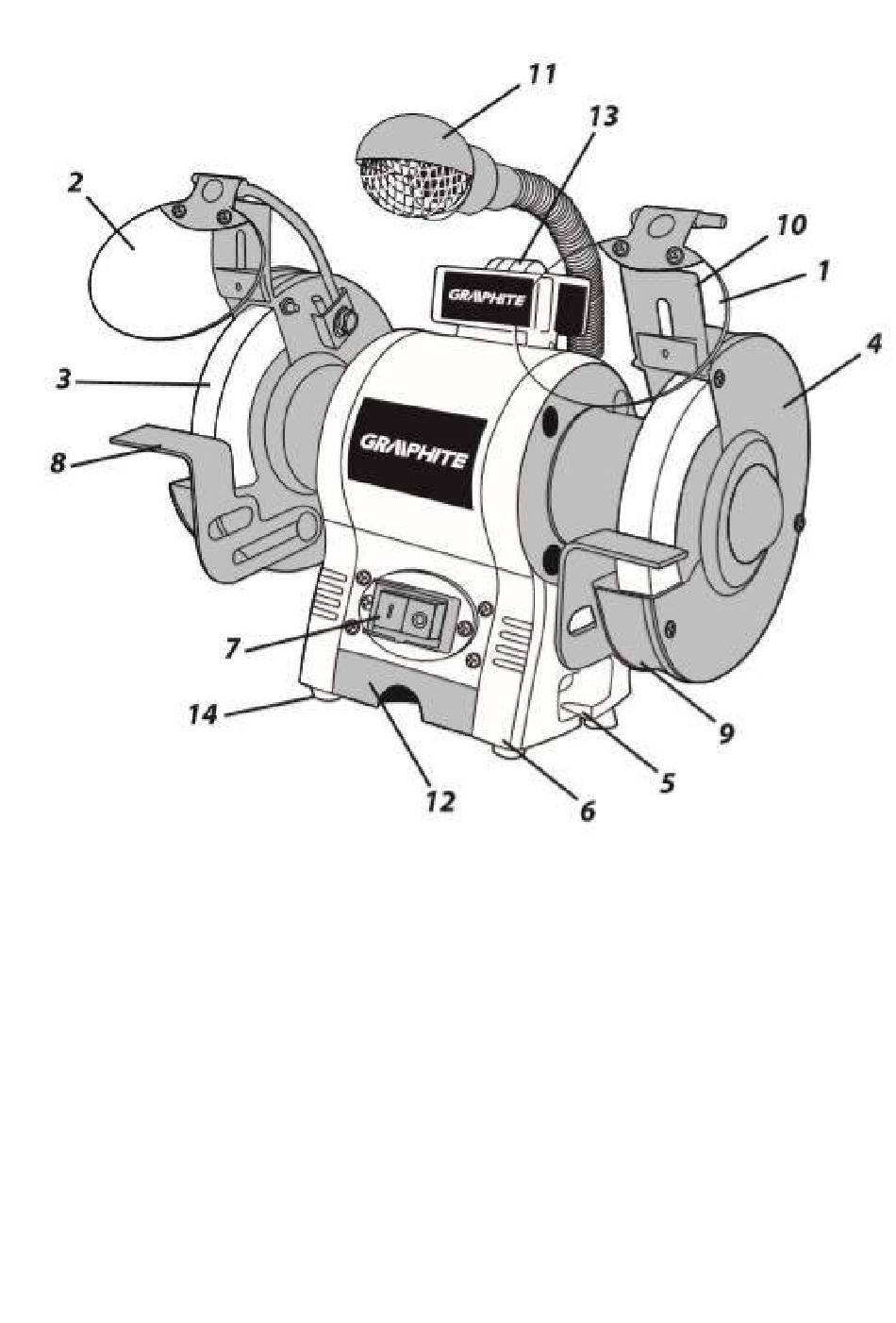 11
13
2
10
1
GRAPHITE
4
3
GRAPHITE
8
7
14
9
5
12
6