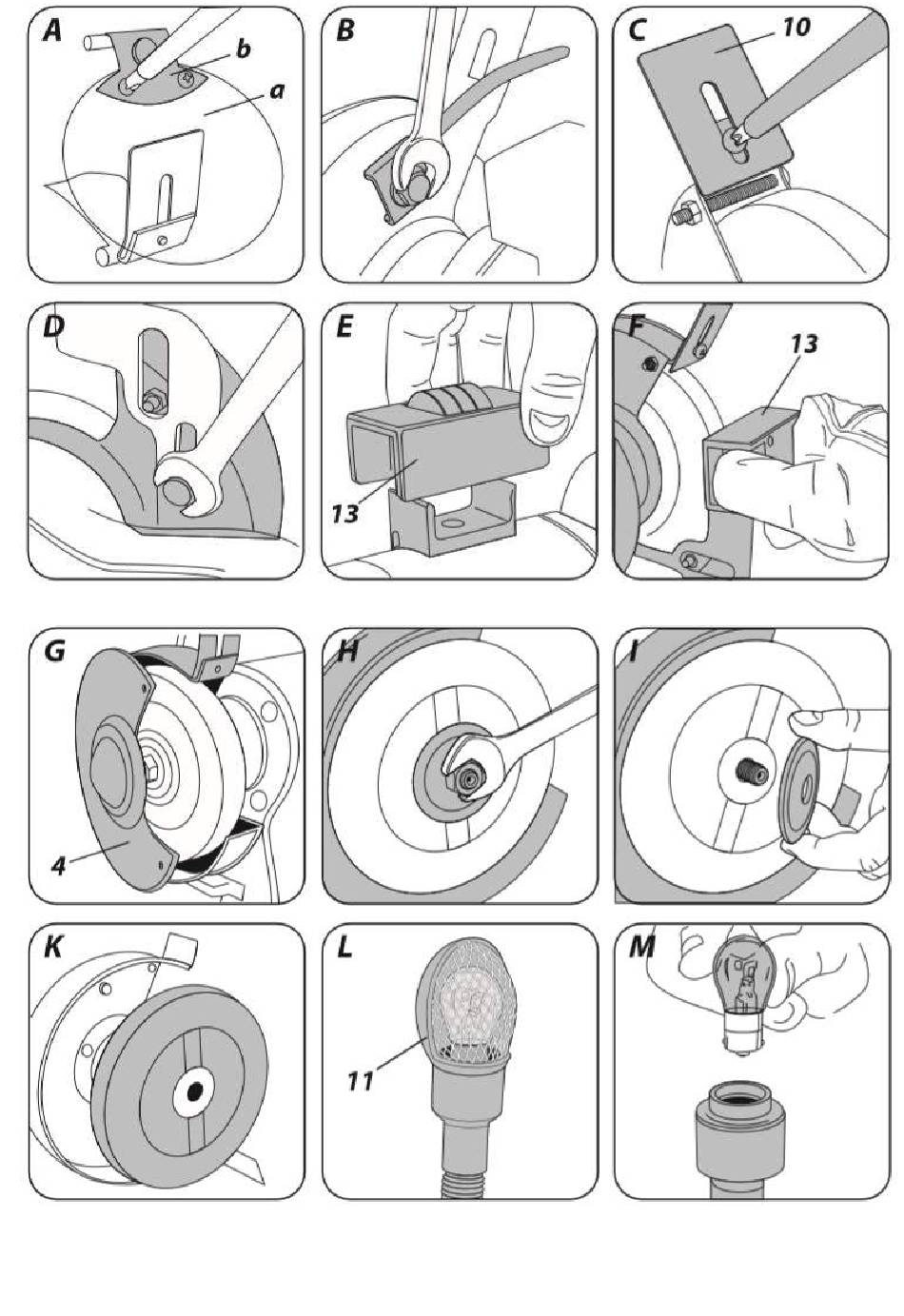 A
b
a

B

C
10

D

E
13

F
13

G
4

H

I

K

L
11

M