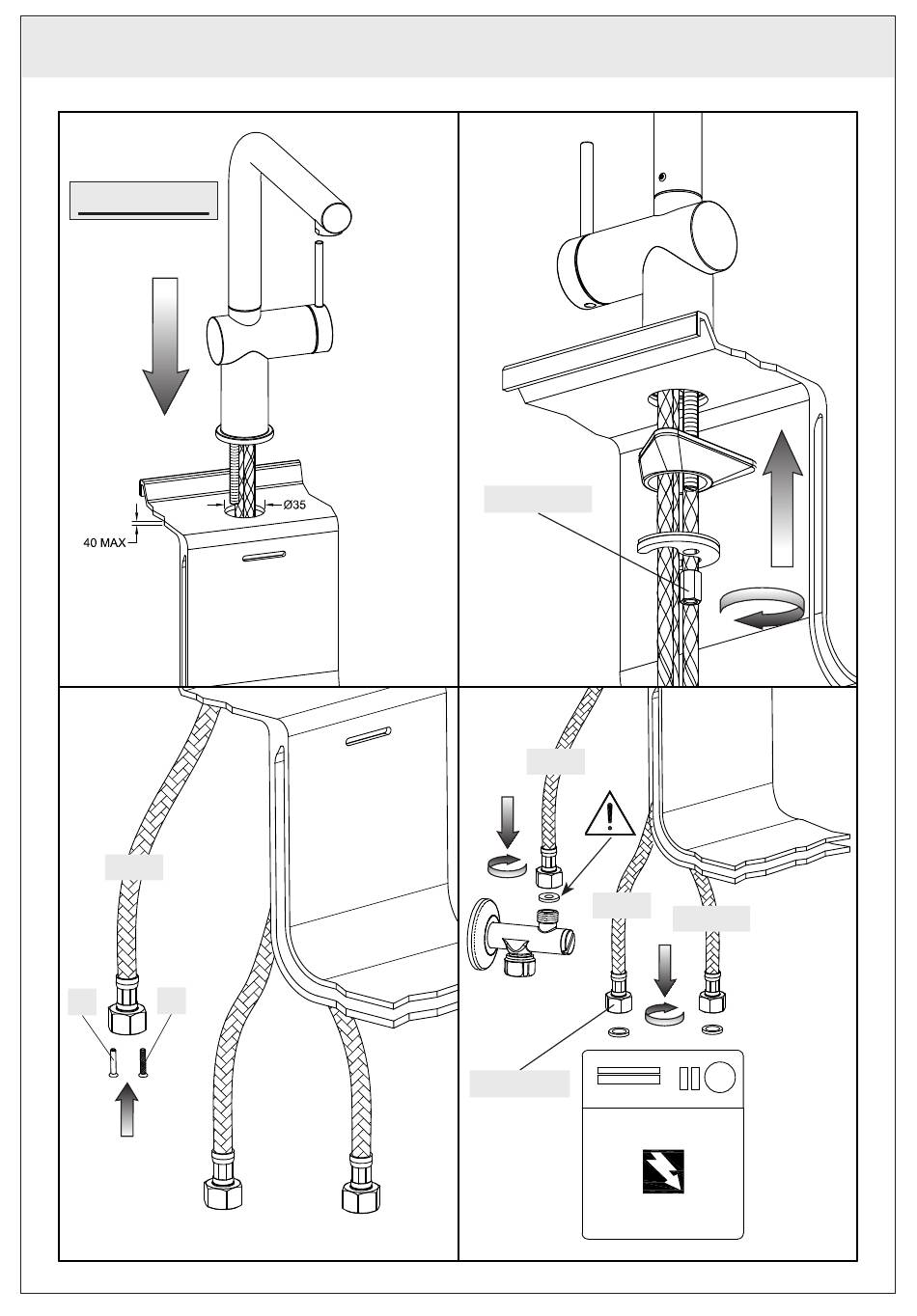 Ø35
40 MAX