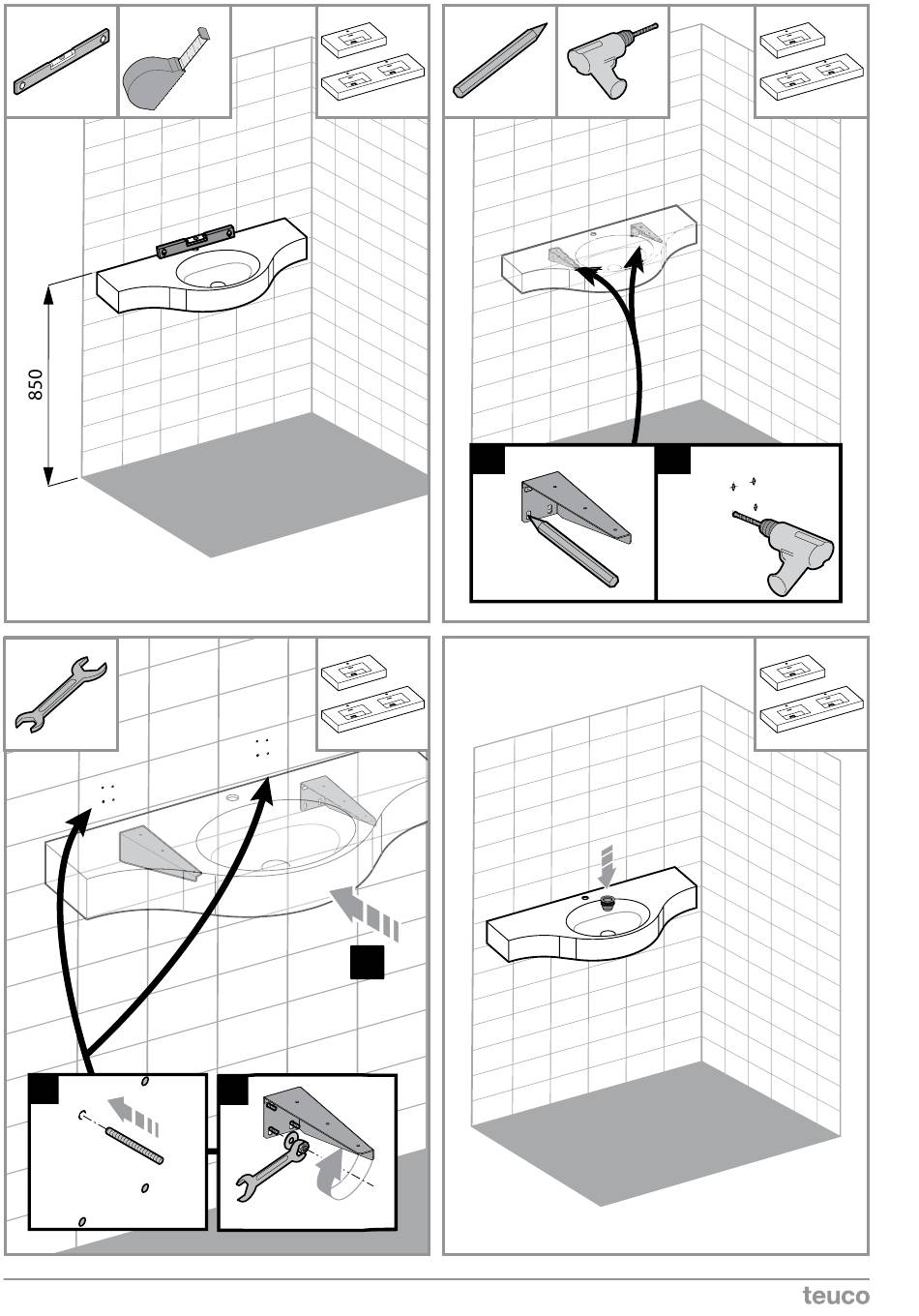 850

teuco