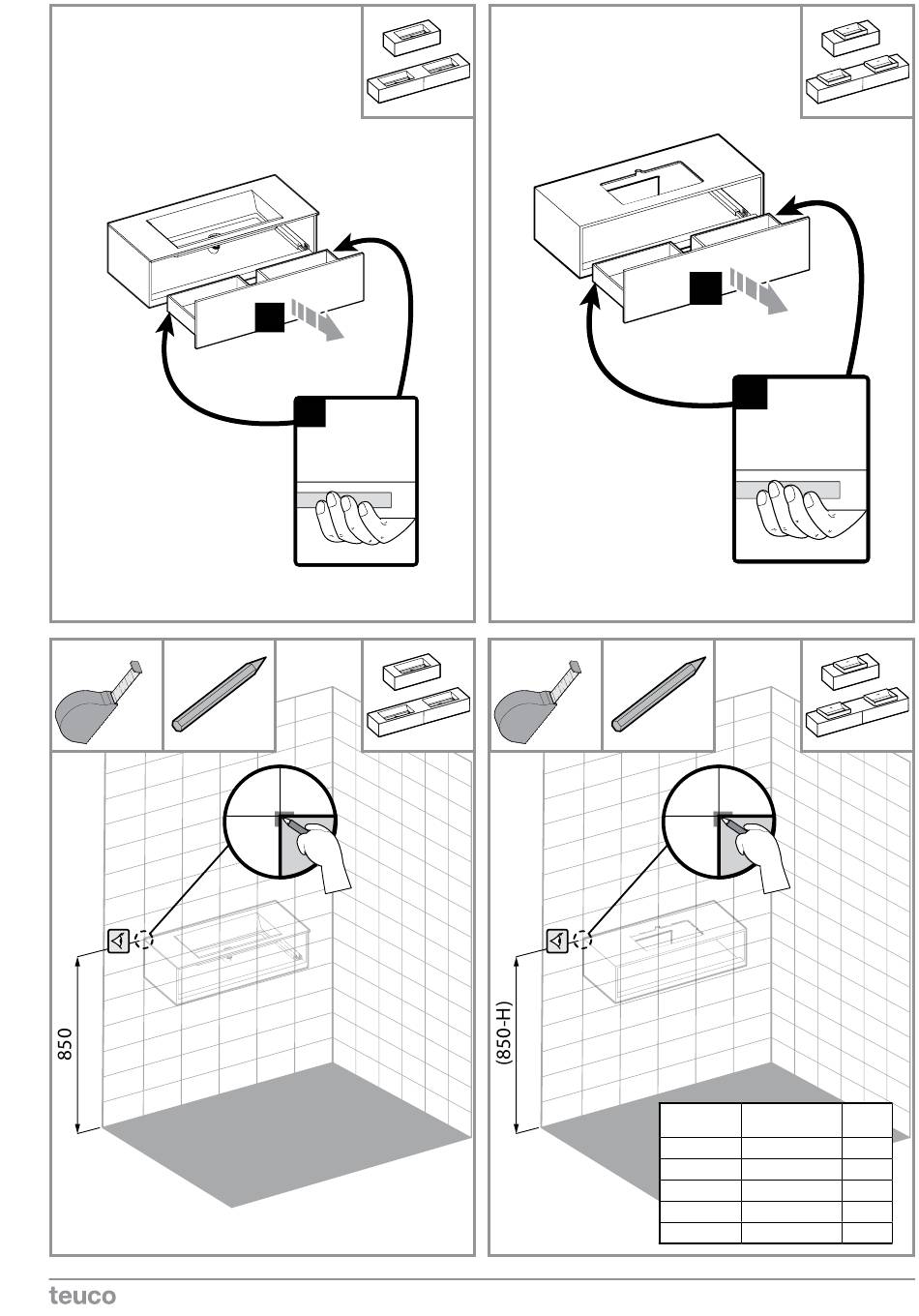 850

(850-H)

teuco