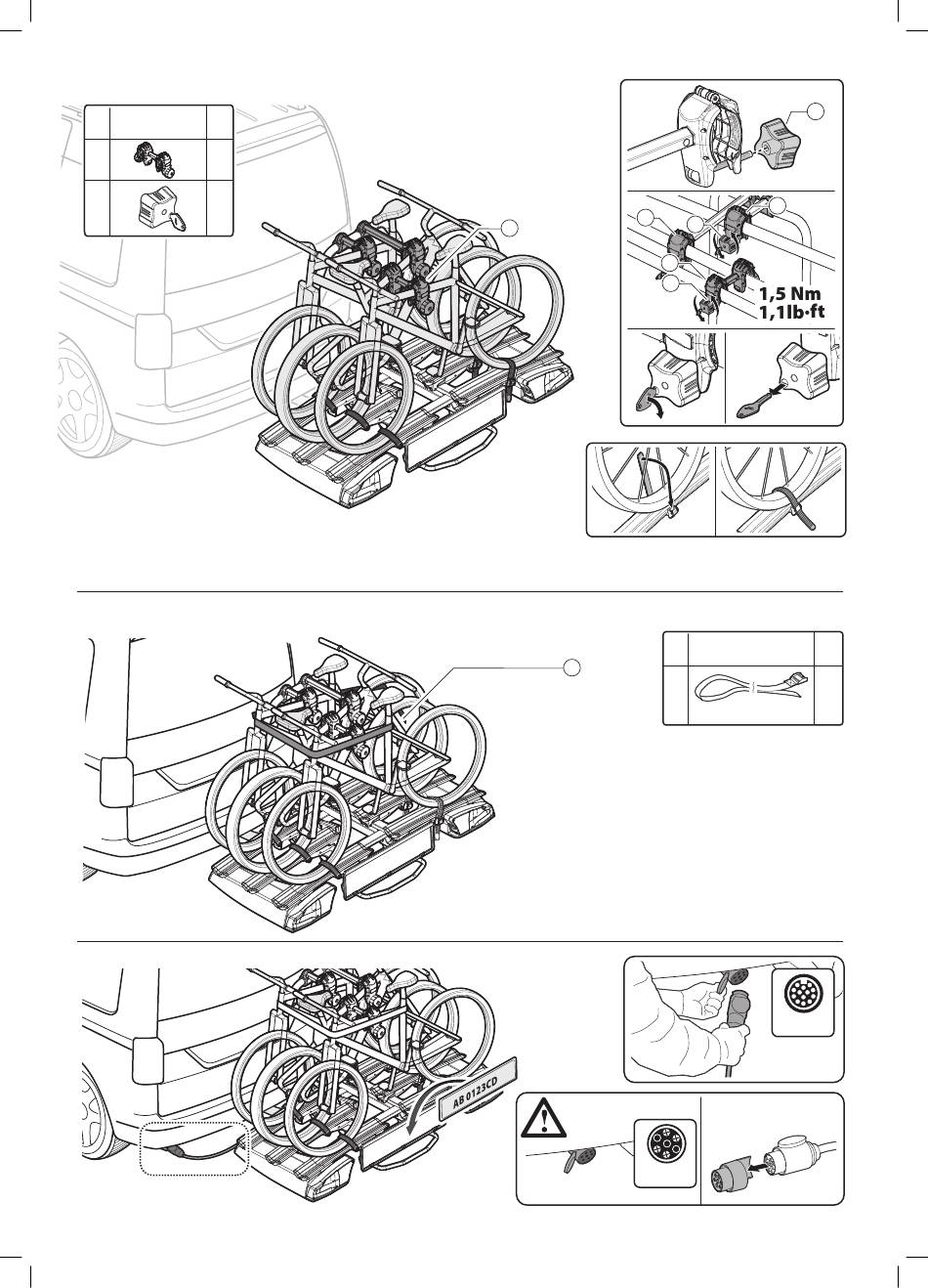 1,5 Nm
1,1lb·ft

AB 0123CD