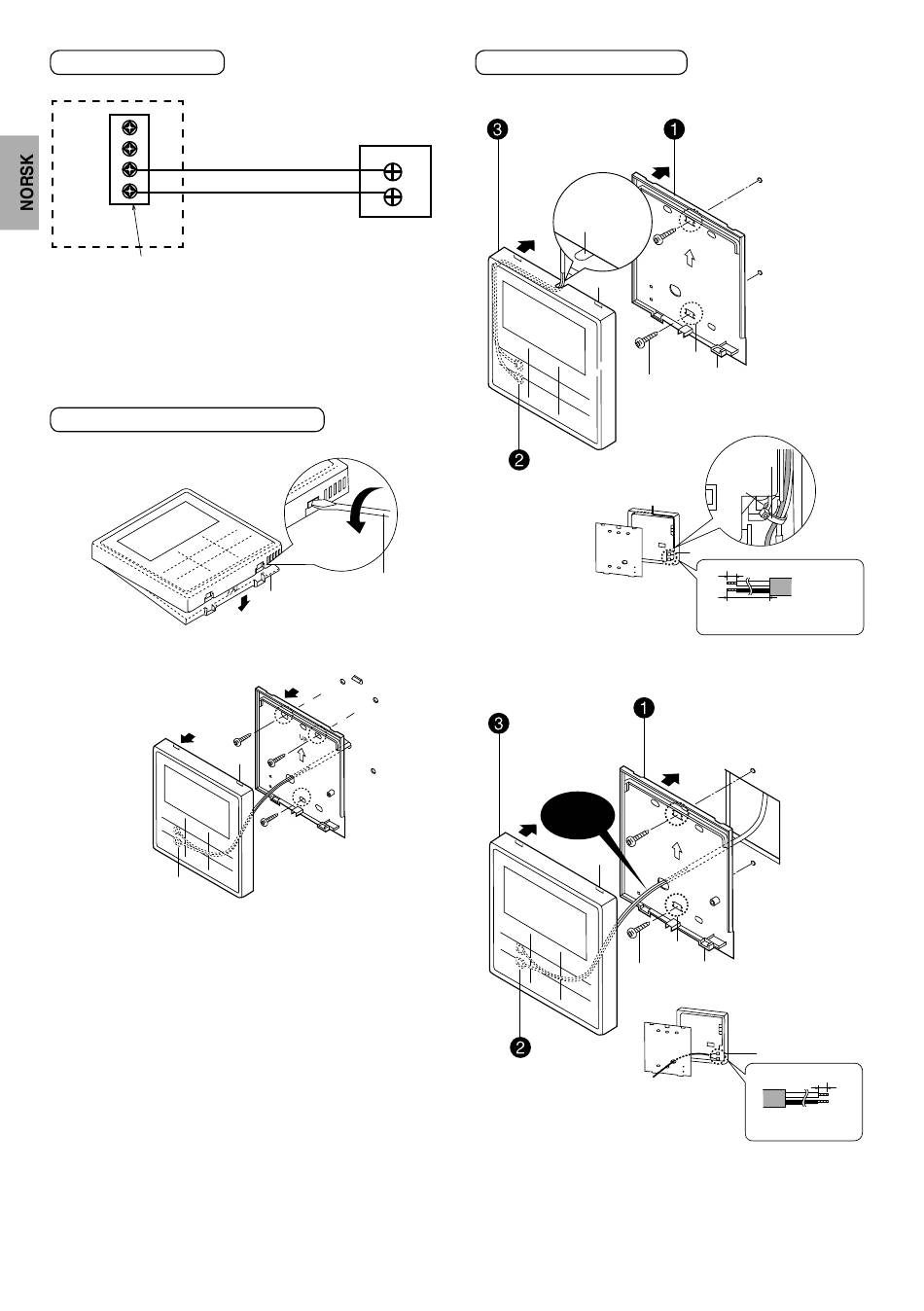 NORSK

❸
❶
❷

❸
❶
❷