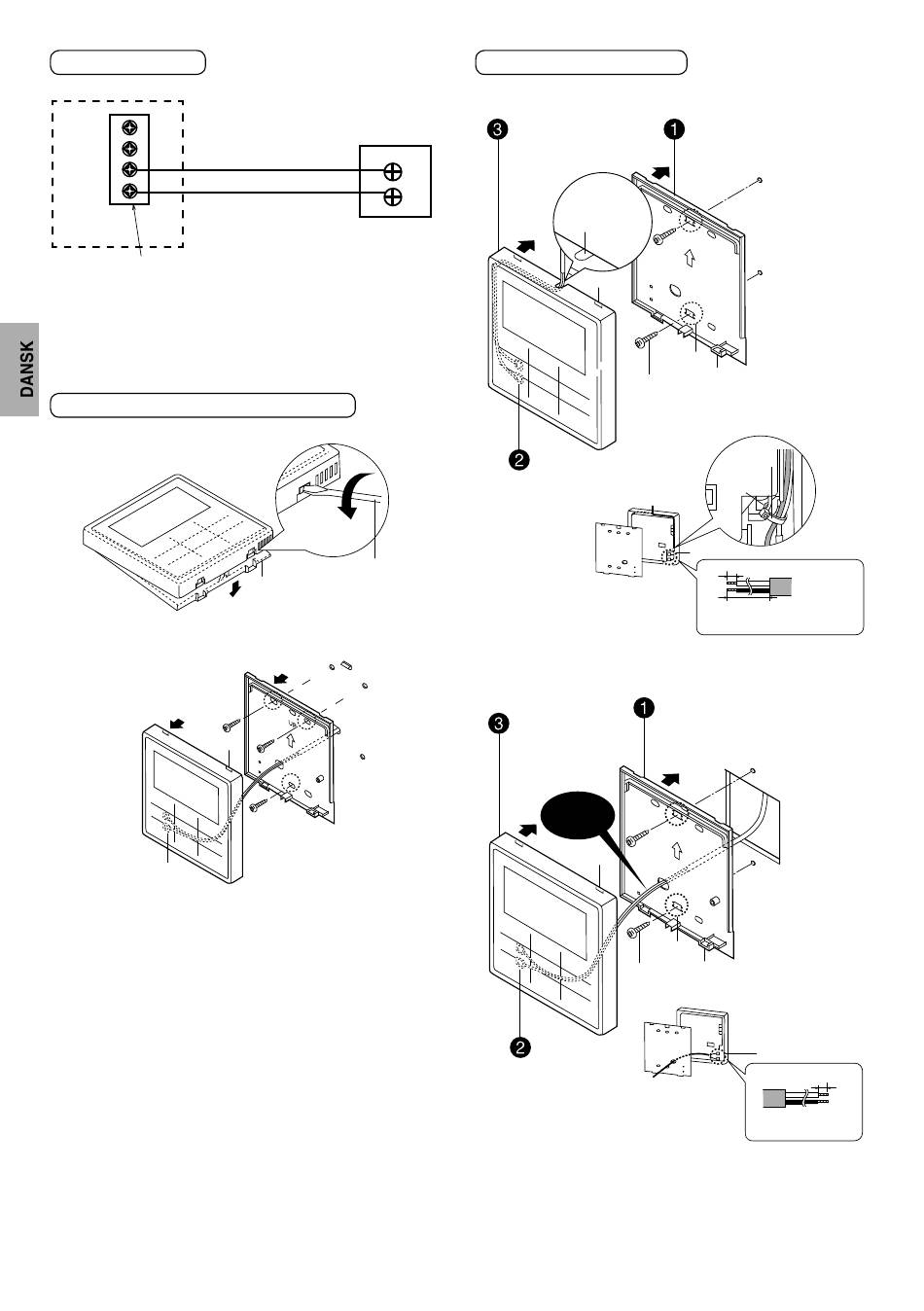 DANSK

❸
❶
❷

❸
❶
❷