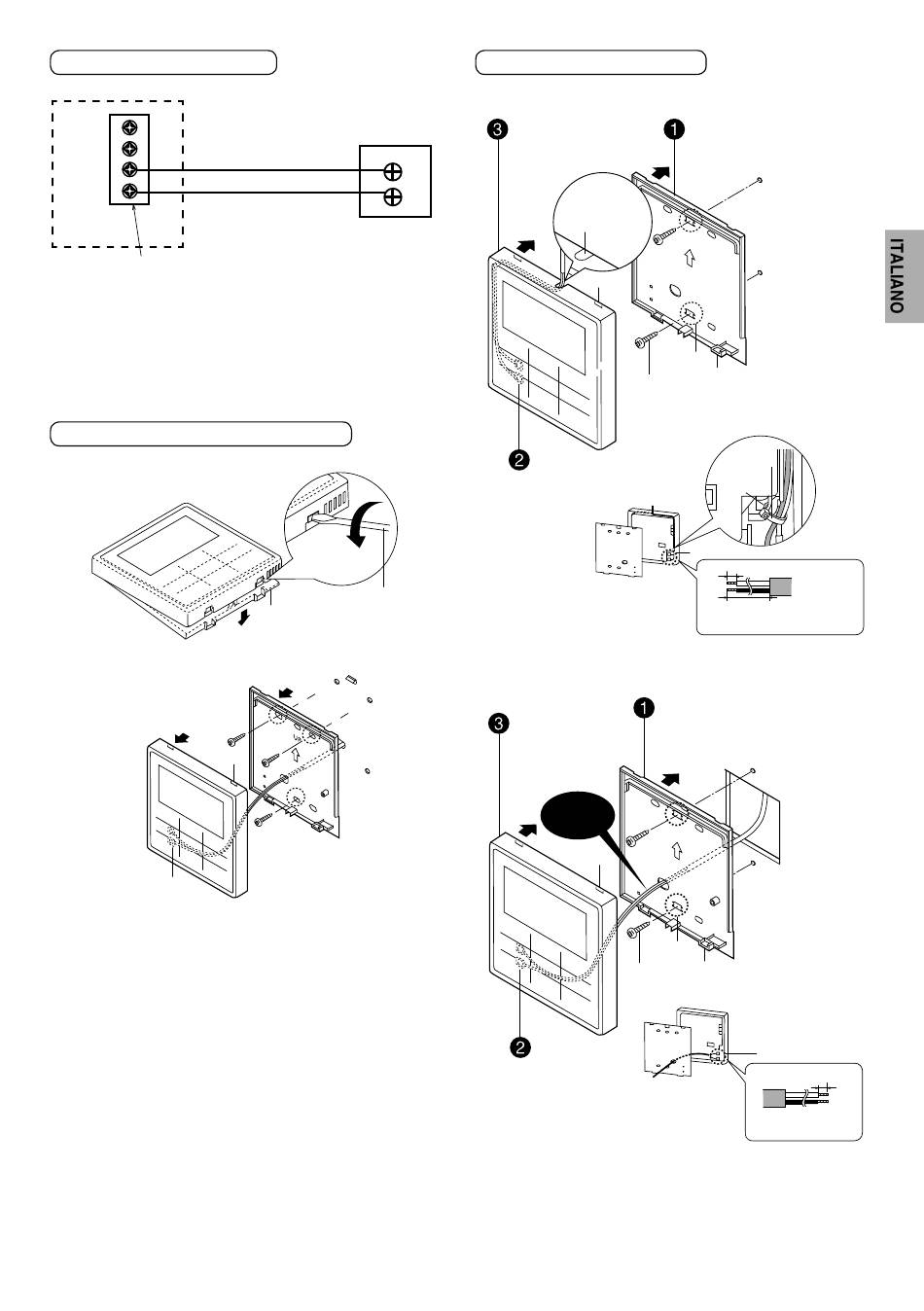 ITALIANO

❸

❶

❷

❸

❶

❷