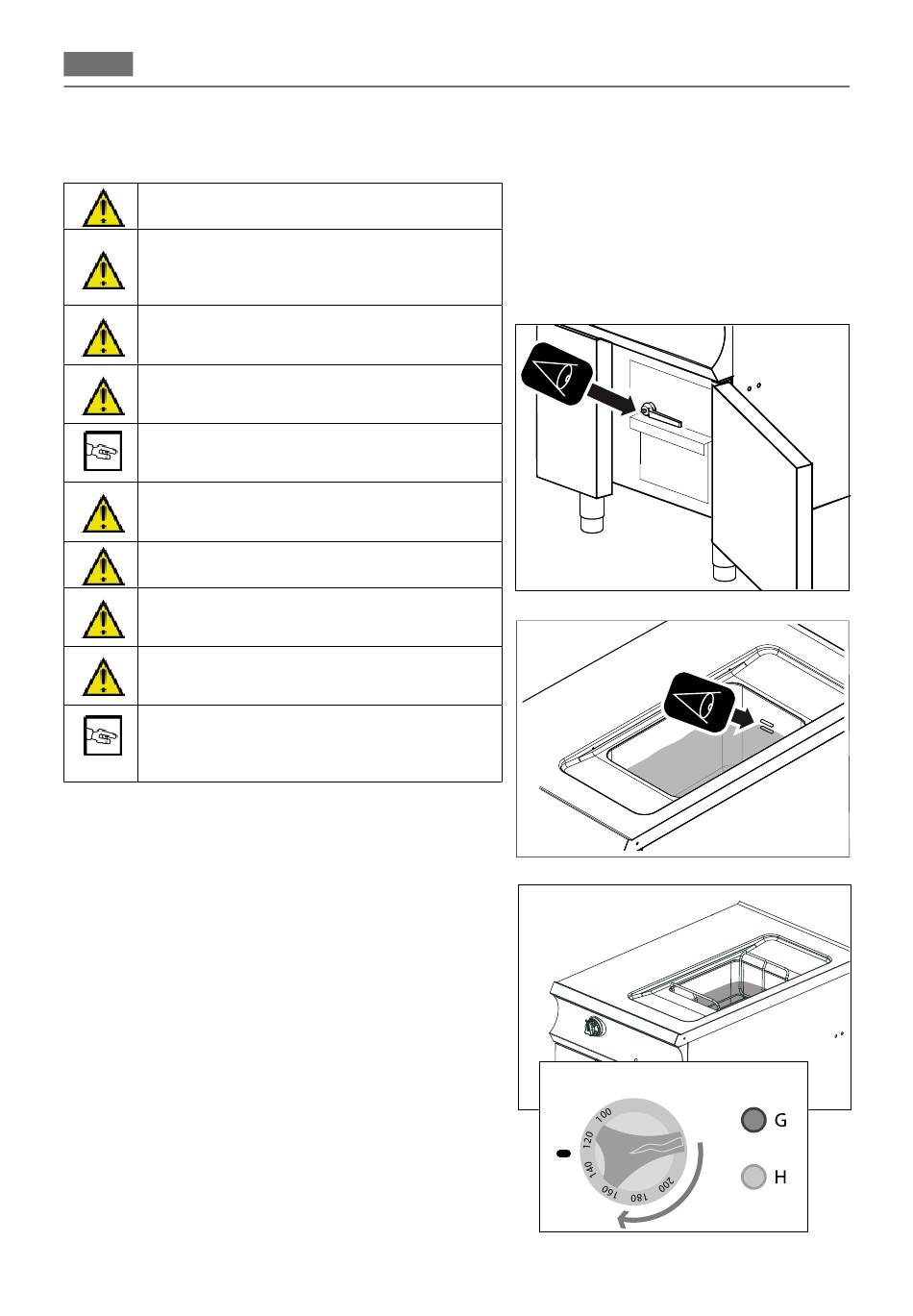 100
120
140
160
180
200

G
H