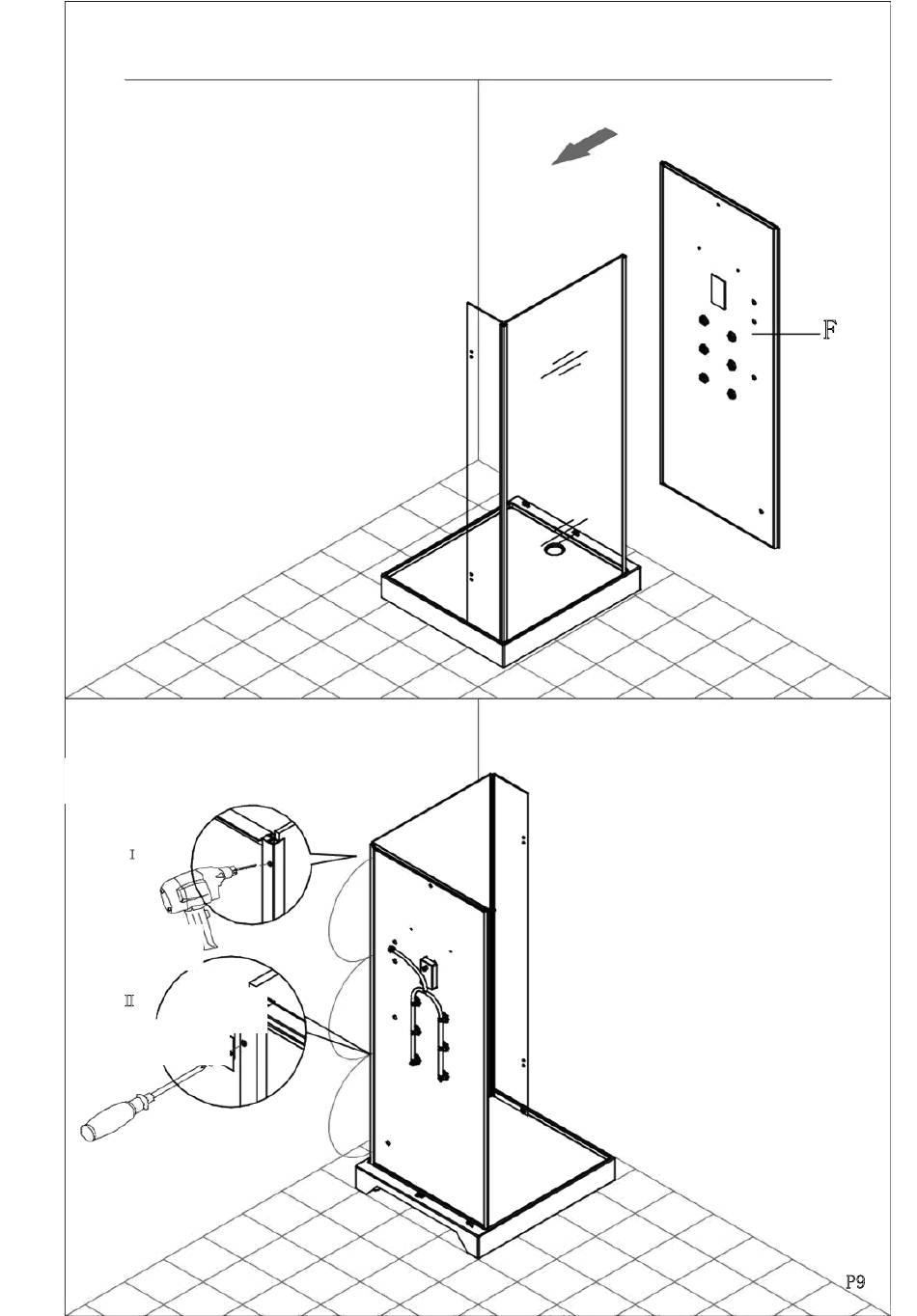 F

I

II

P9