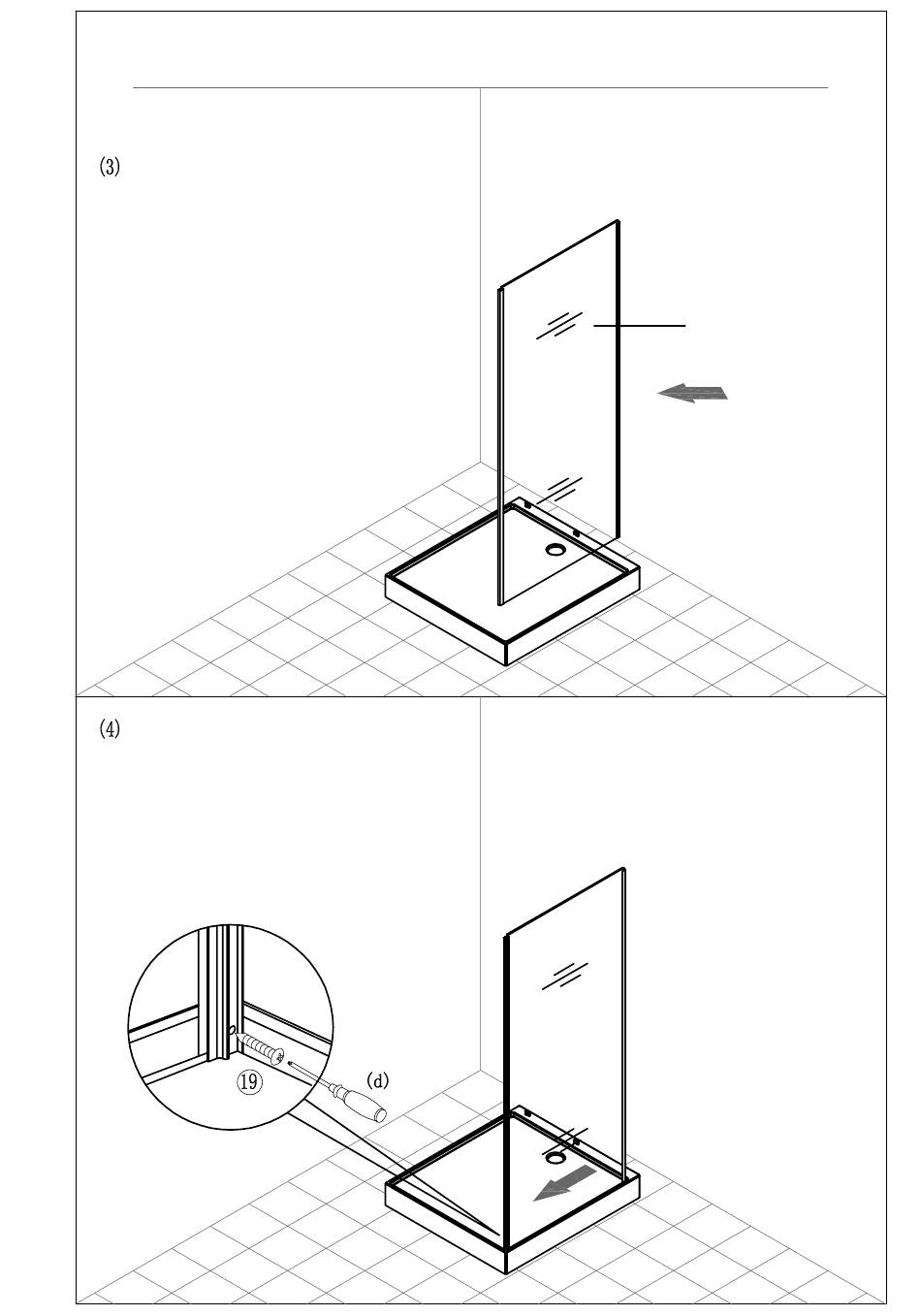 (3)

(4)

⑲

(d)