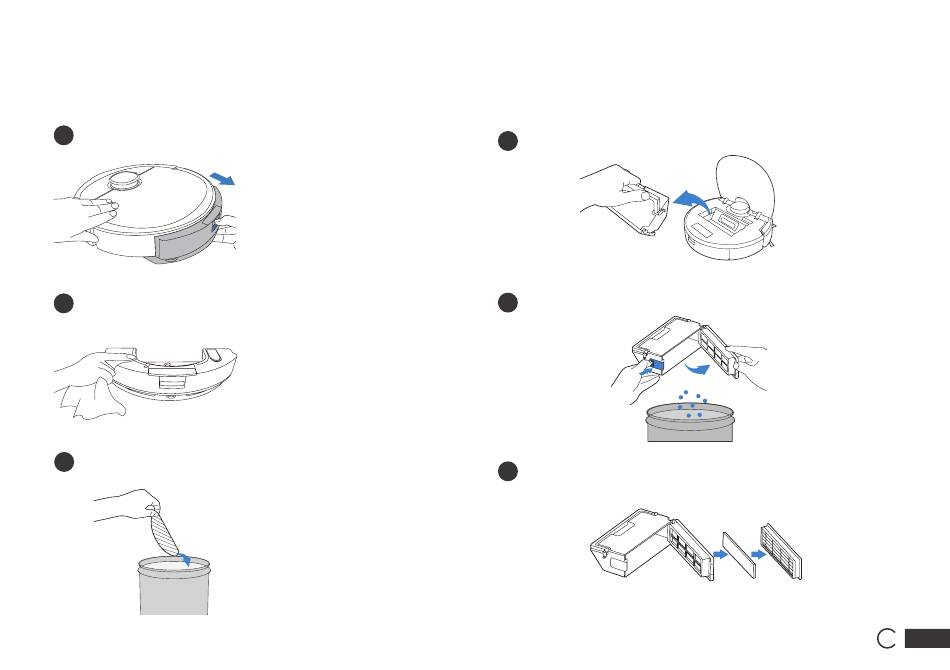 C