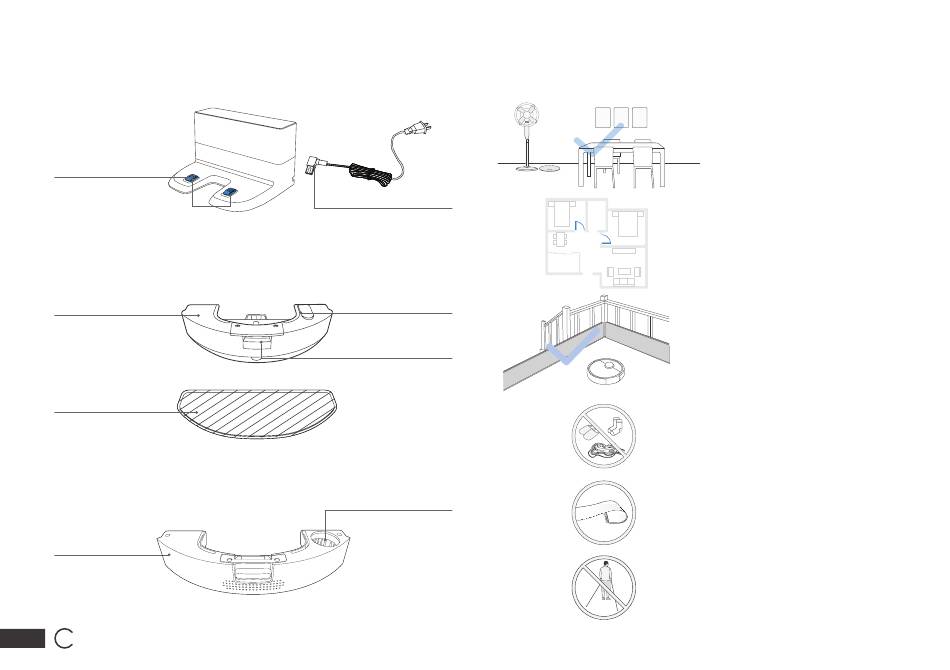 C