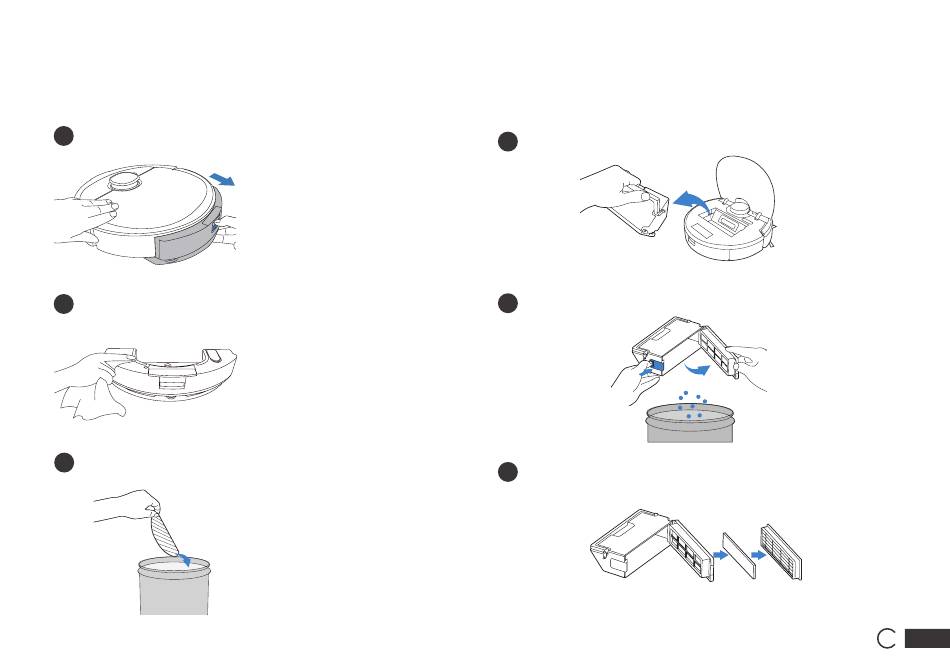 C