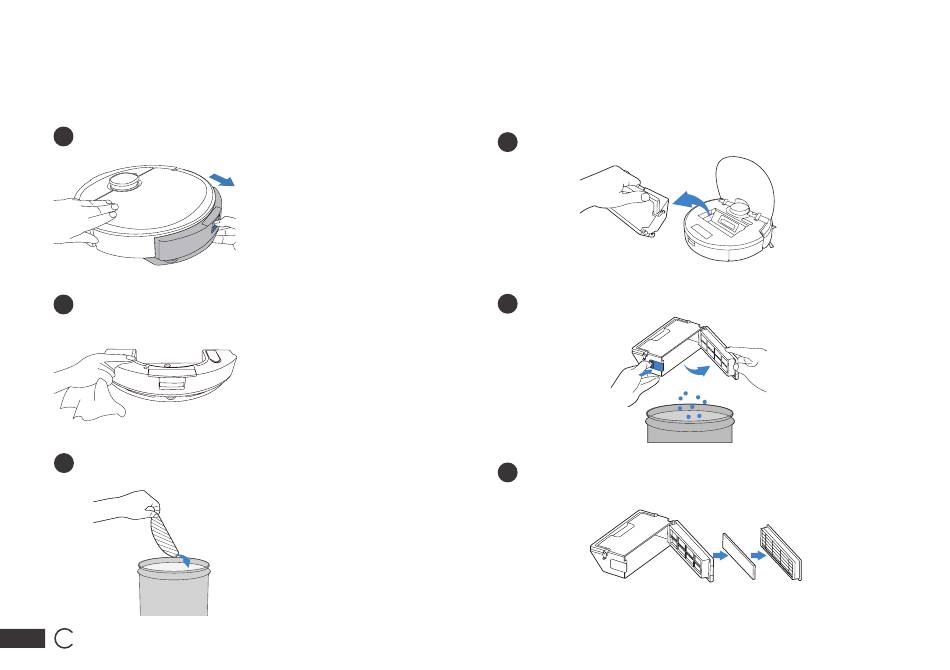 C