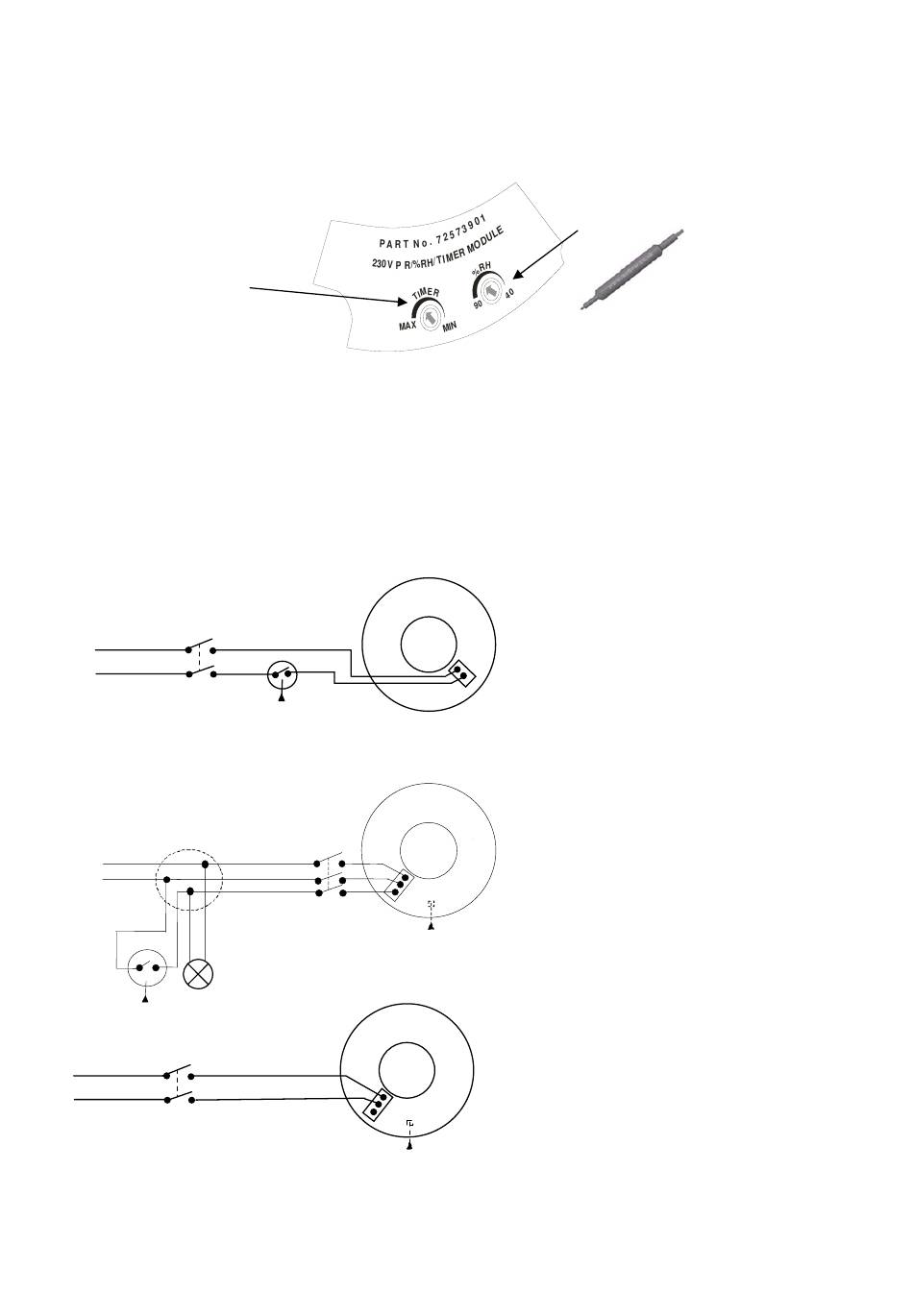 PART No. 72573901

230V P R/%RH/TIMER MODULE

TIMER

MAX

MIN

%RH

90

40