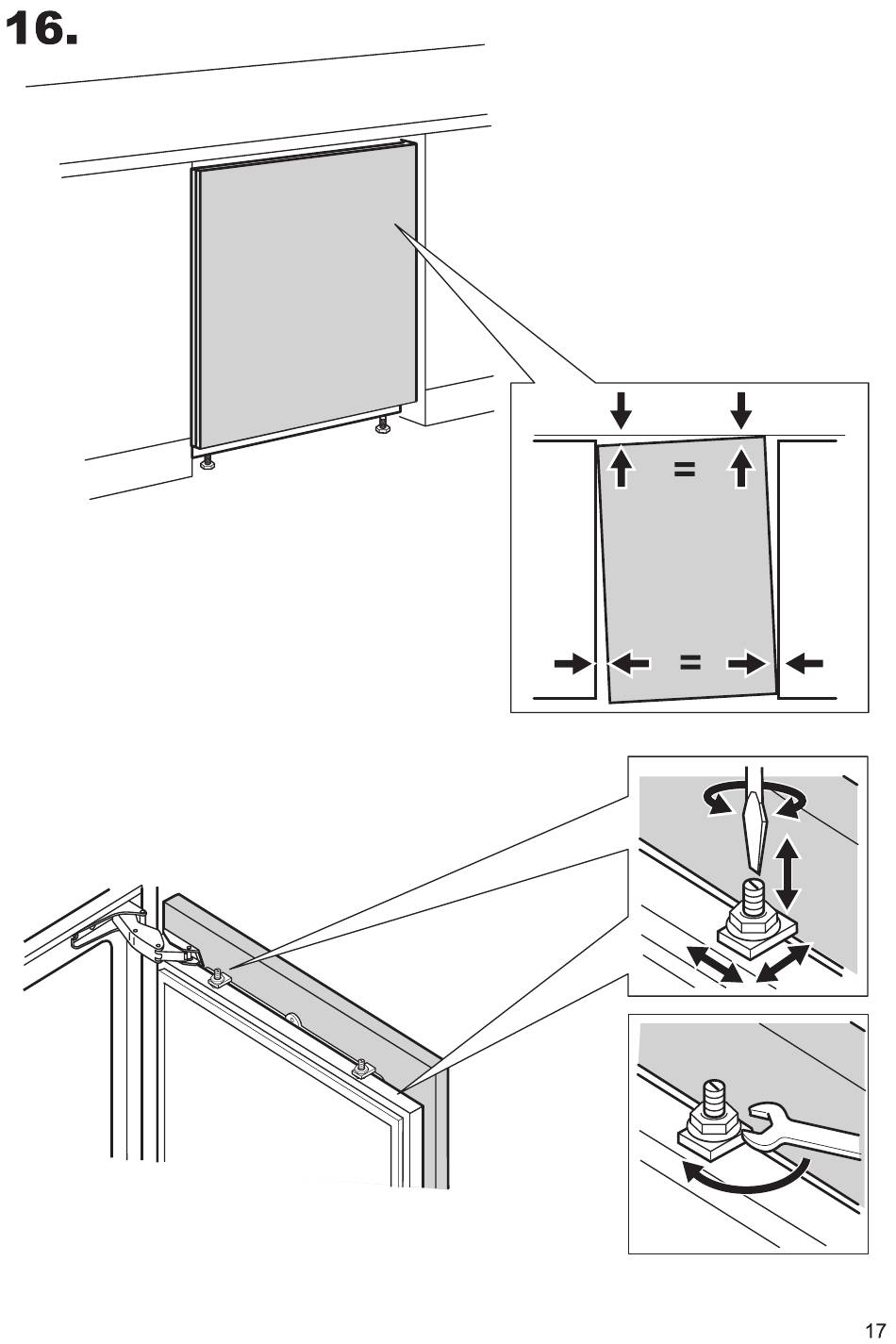 16.

=

=

17