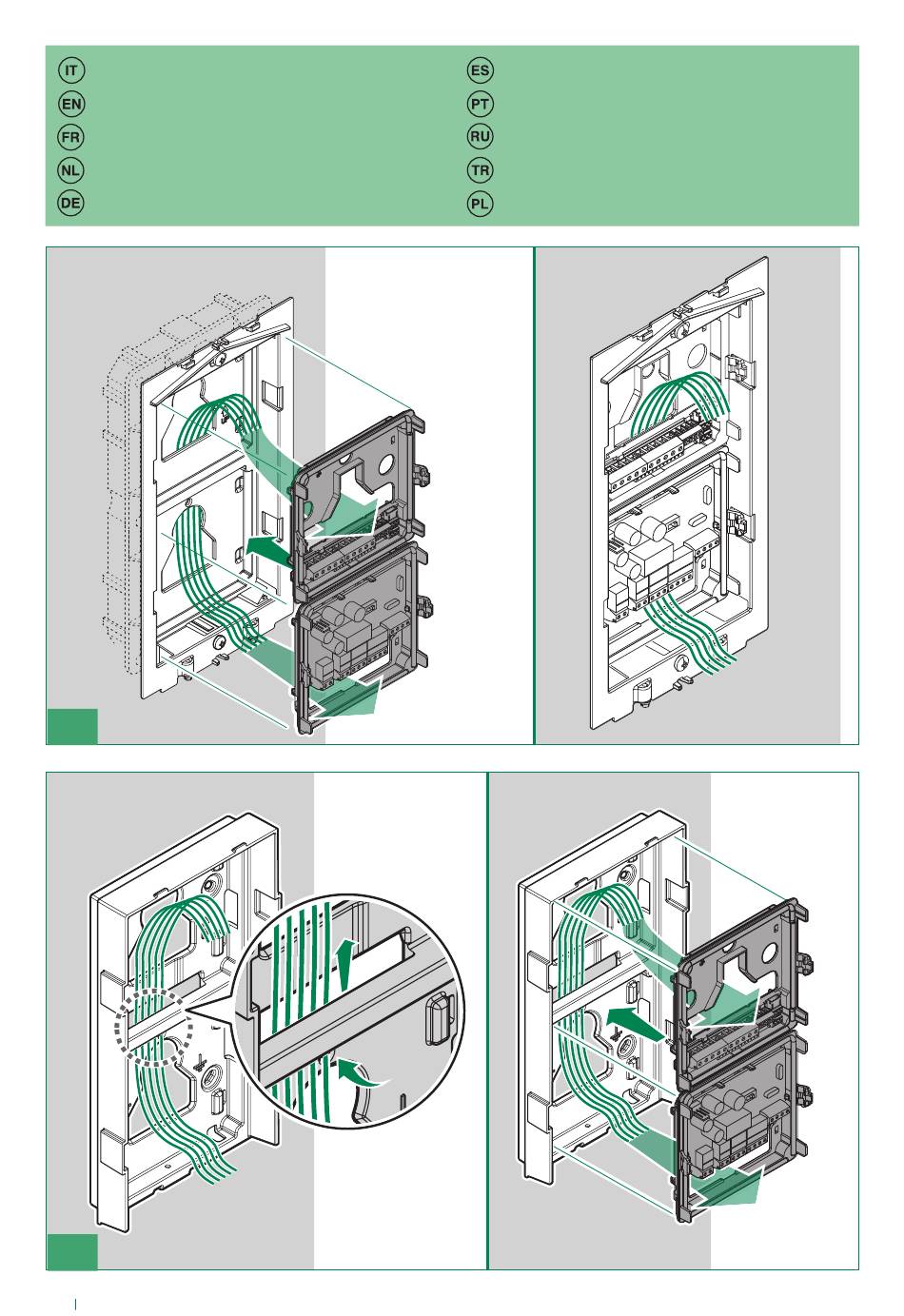 IT
EN
FR
NL
DE
ES
PT
RU
TR
PL