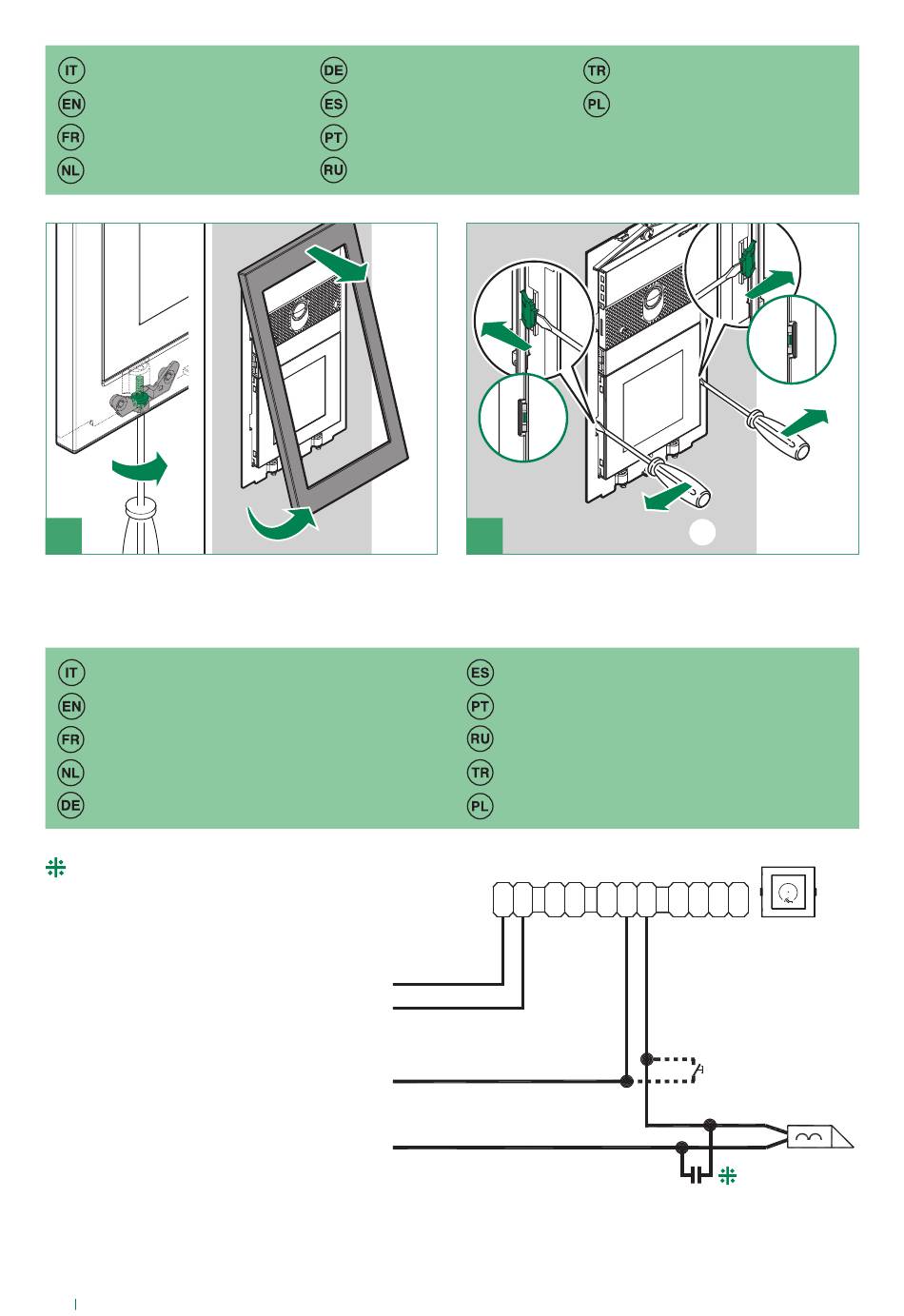 IT
EN
FR
NL

DE
ES
PT
RU

TR
PL

IT
EN
FR
NL
DE

ES
PT
RU
TR
PL