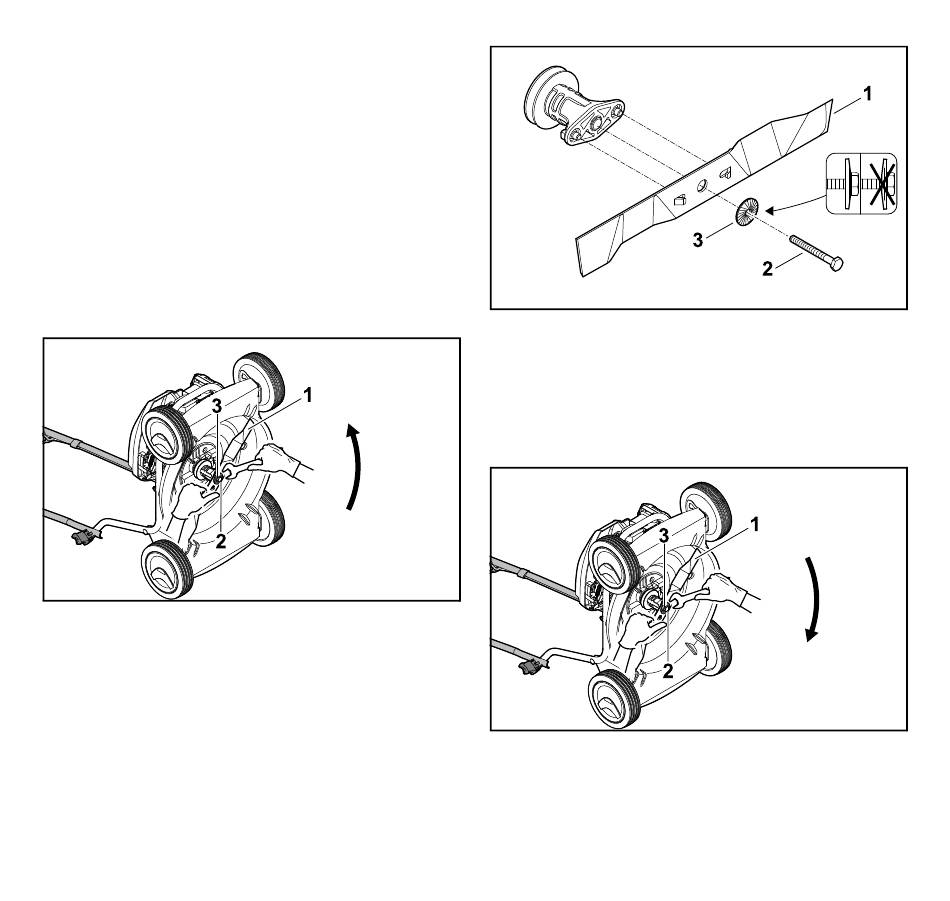 1
3
2

3
1
2

3
1
2