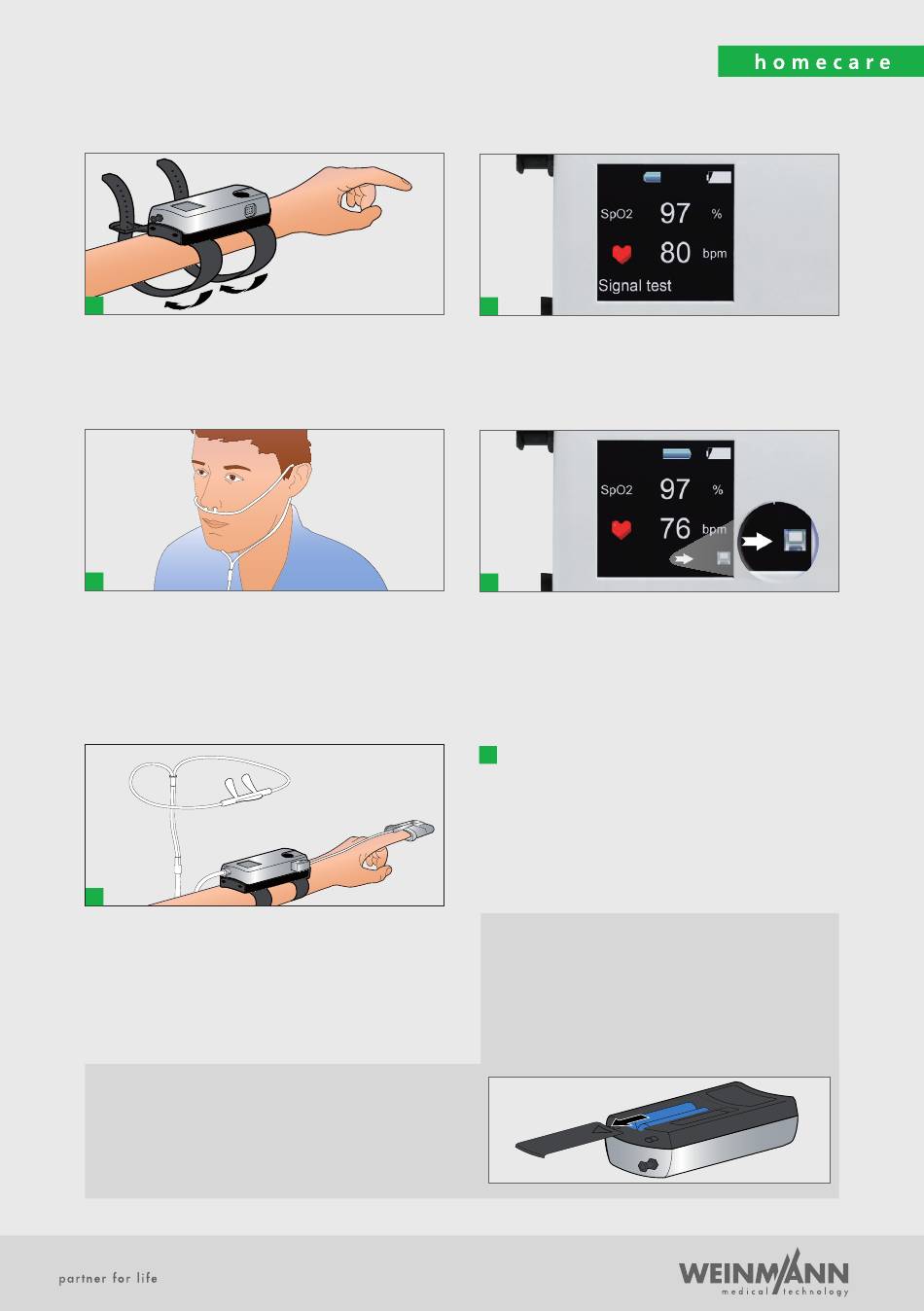 homecare

SpO2 97 %
80 bpm
Signal test

SpO2 97 %
76 bpm

partner for life

WEINMANN
medical technology