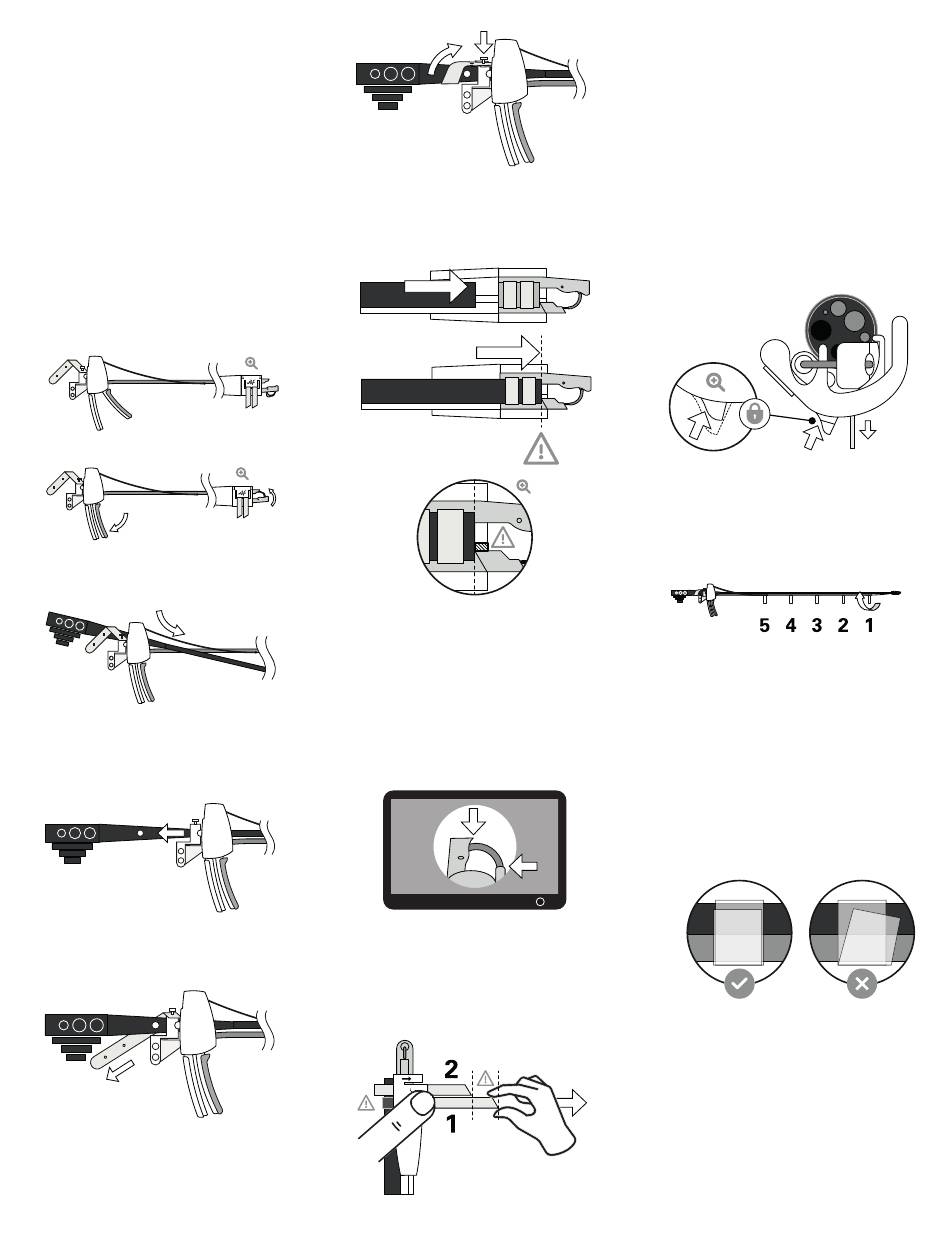 5 4 3 2 1

2
1