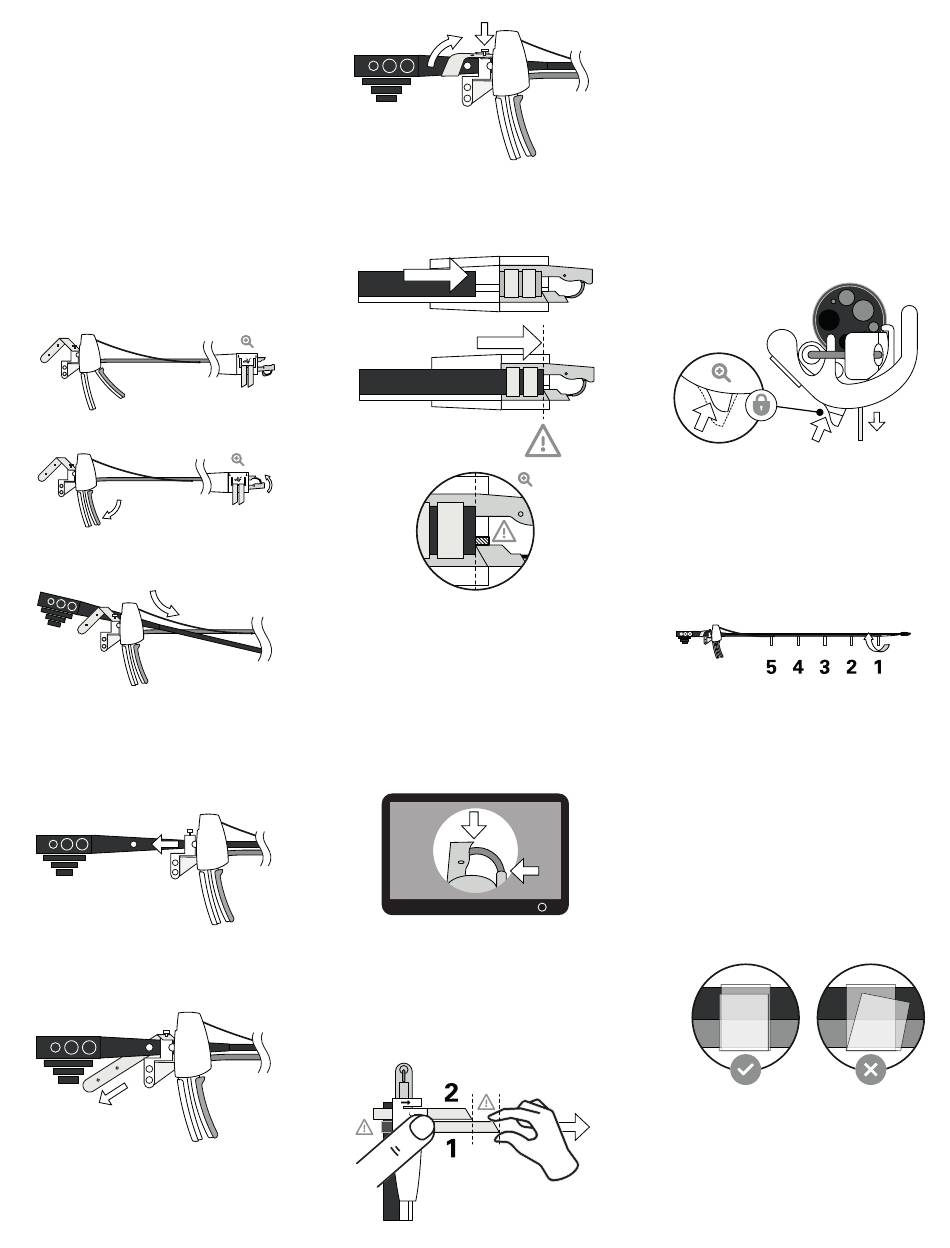 5 4 3 2 1

2

1