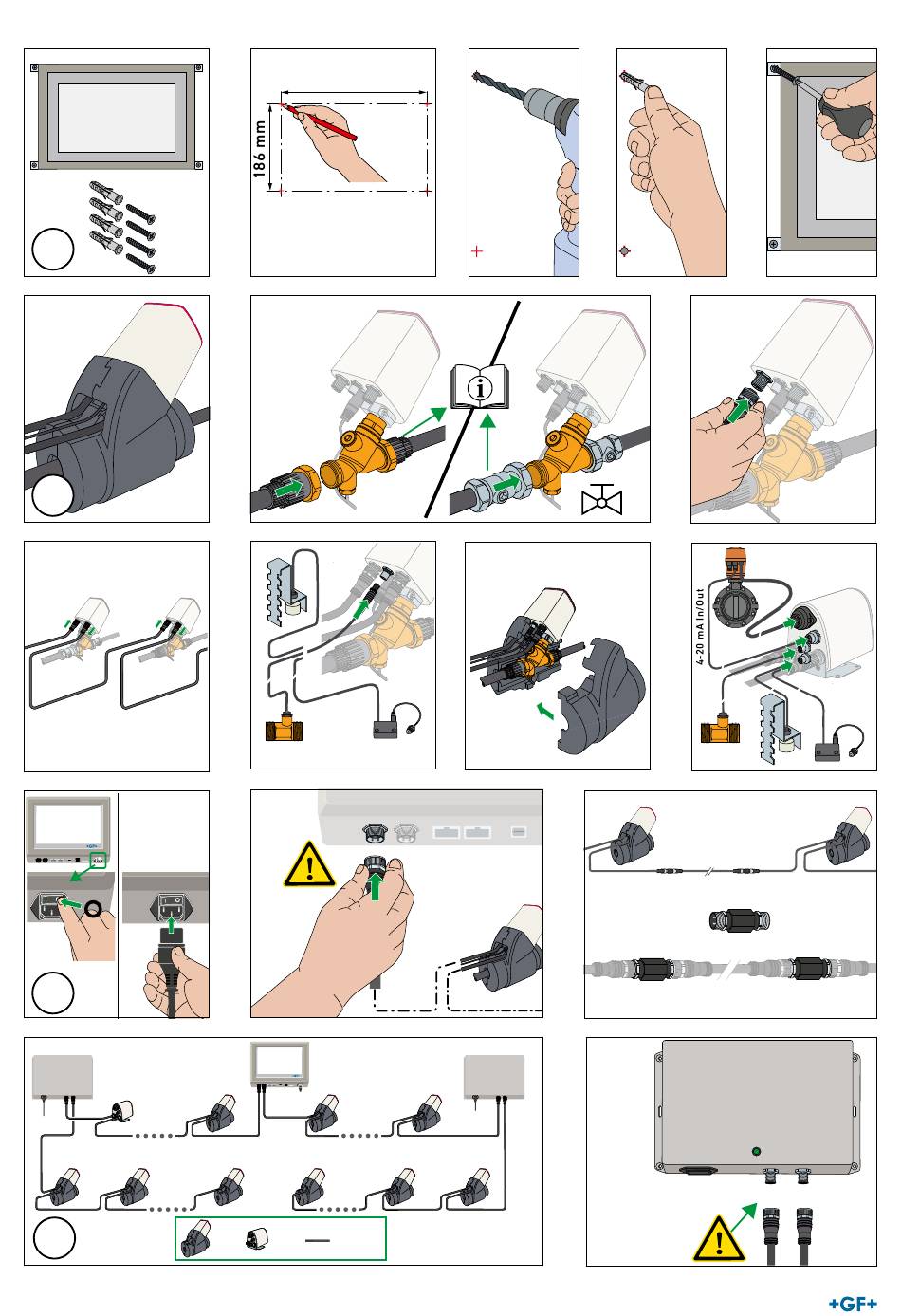 186 mm

4-20 mA In/Out

+GF+