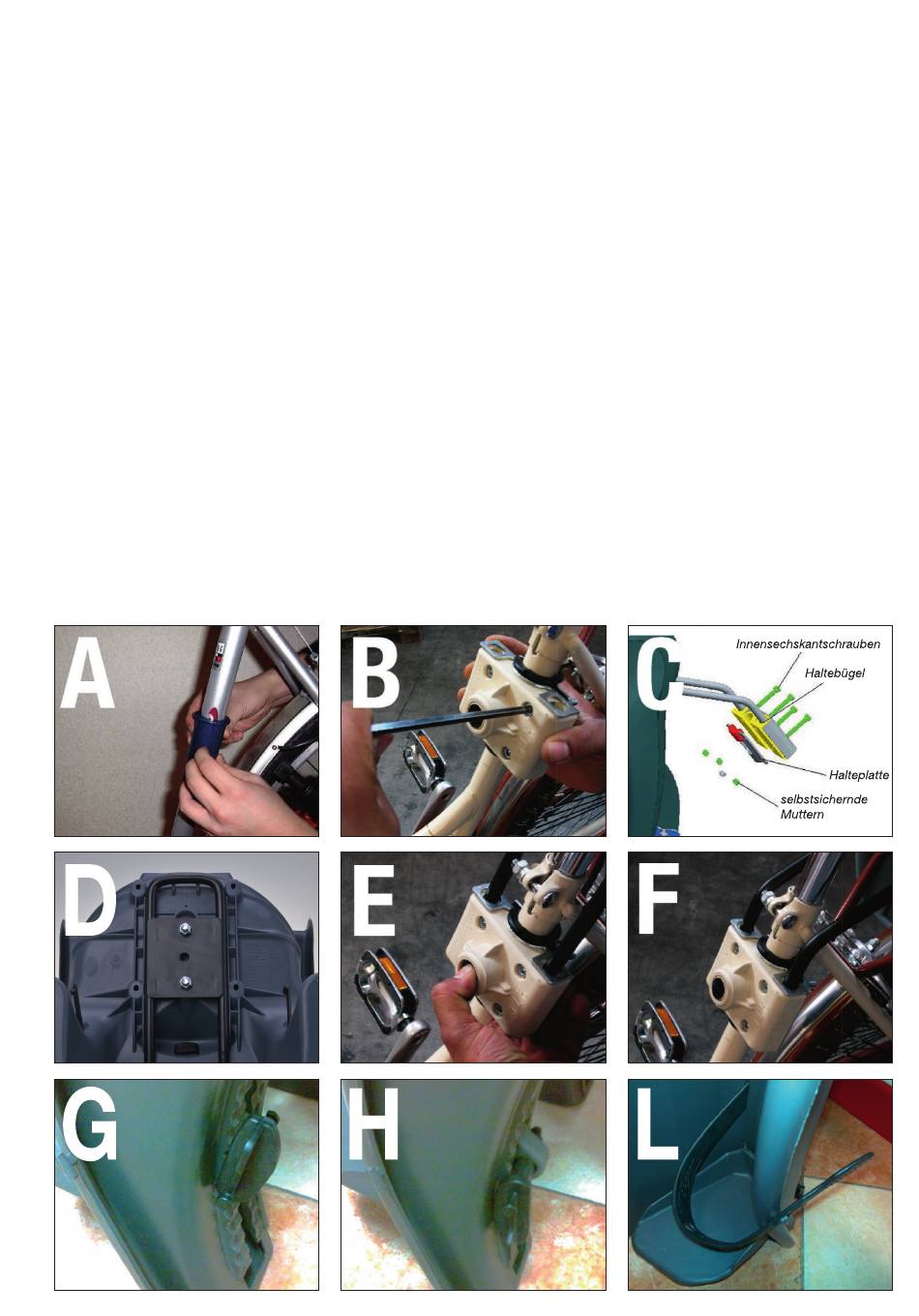 A

B

C

Innensechskantschrauben

Haltebügel

Halteplatte

selbstsichernde Muttern

D

E

F

G

H

L