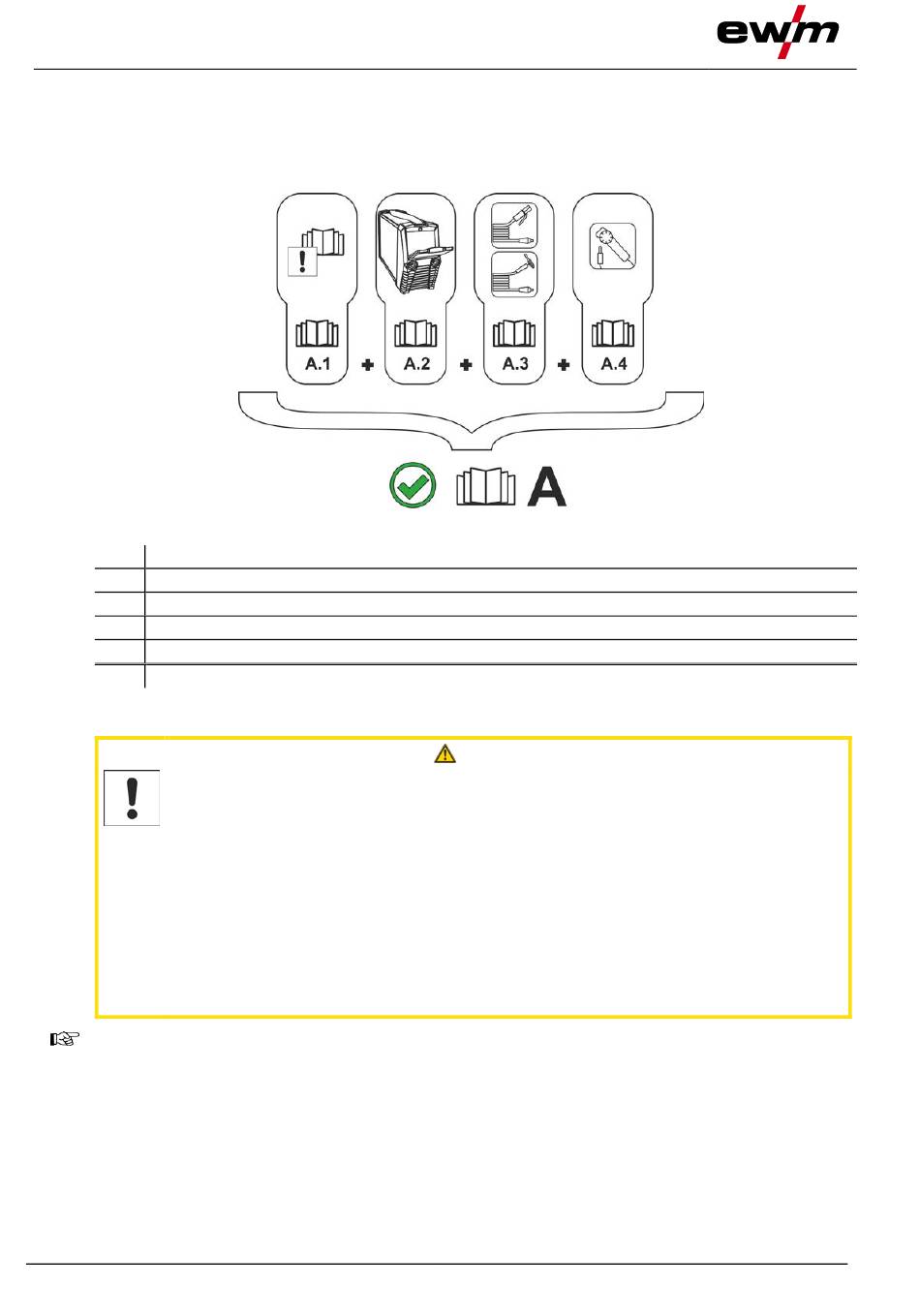 ewm

A.1 + A.2 + A.3 + A.4

A