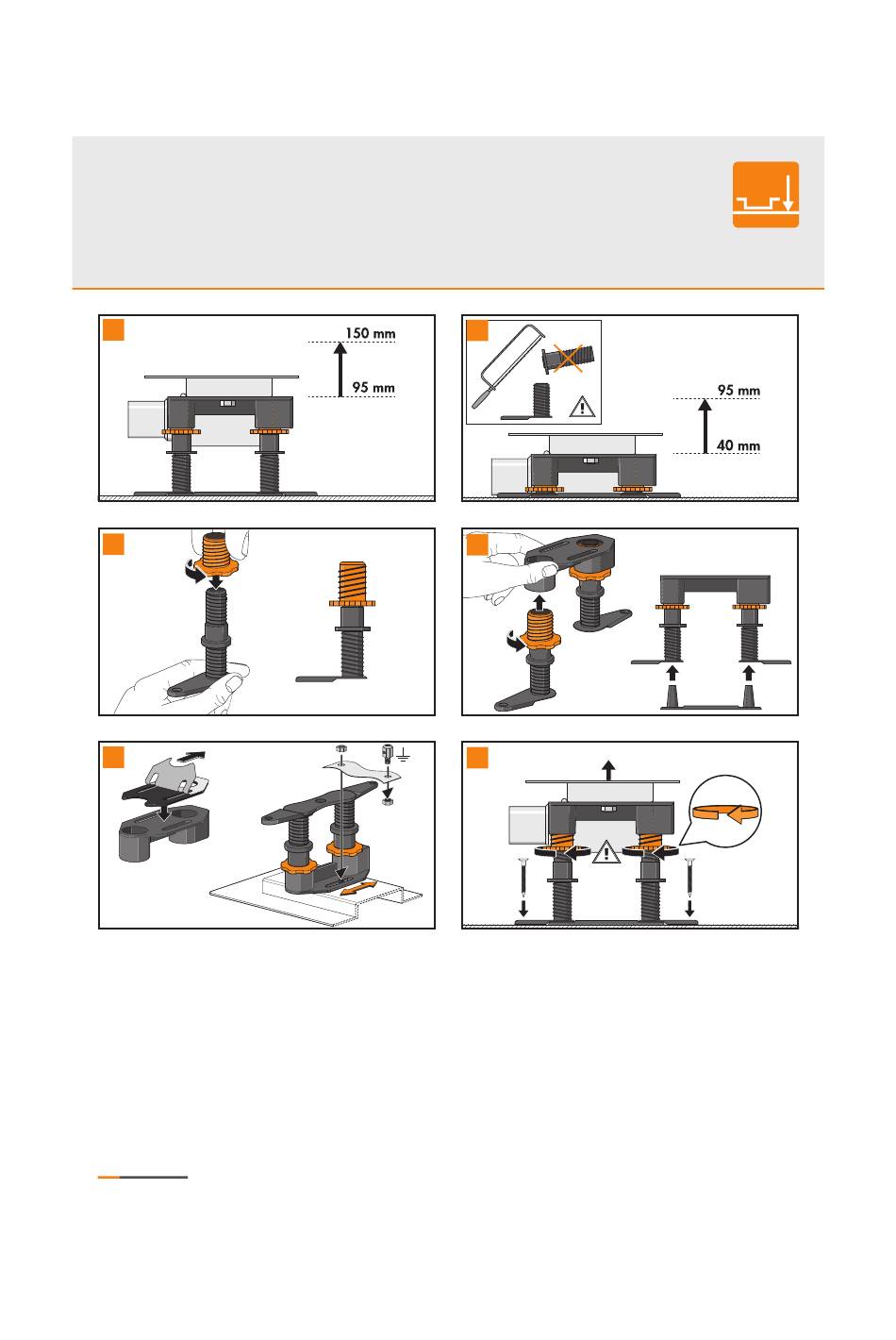 150 mm

95 mm

95 mm

40 mm