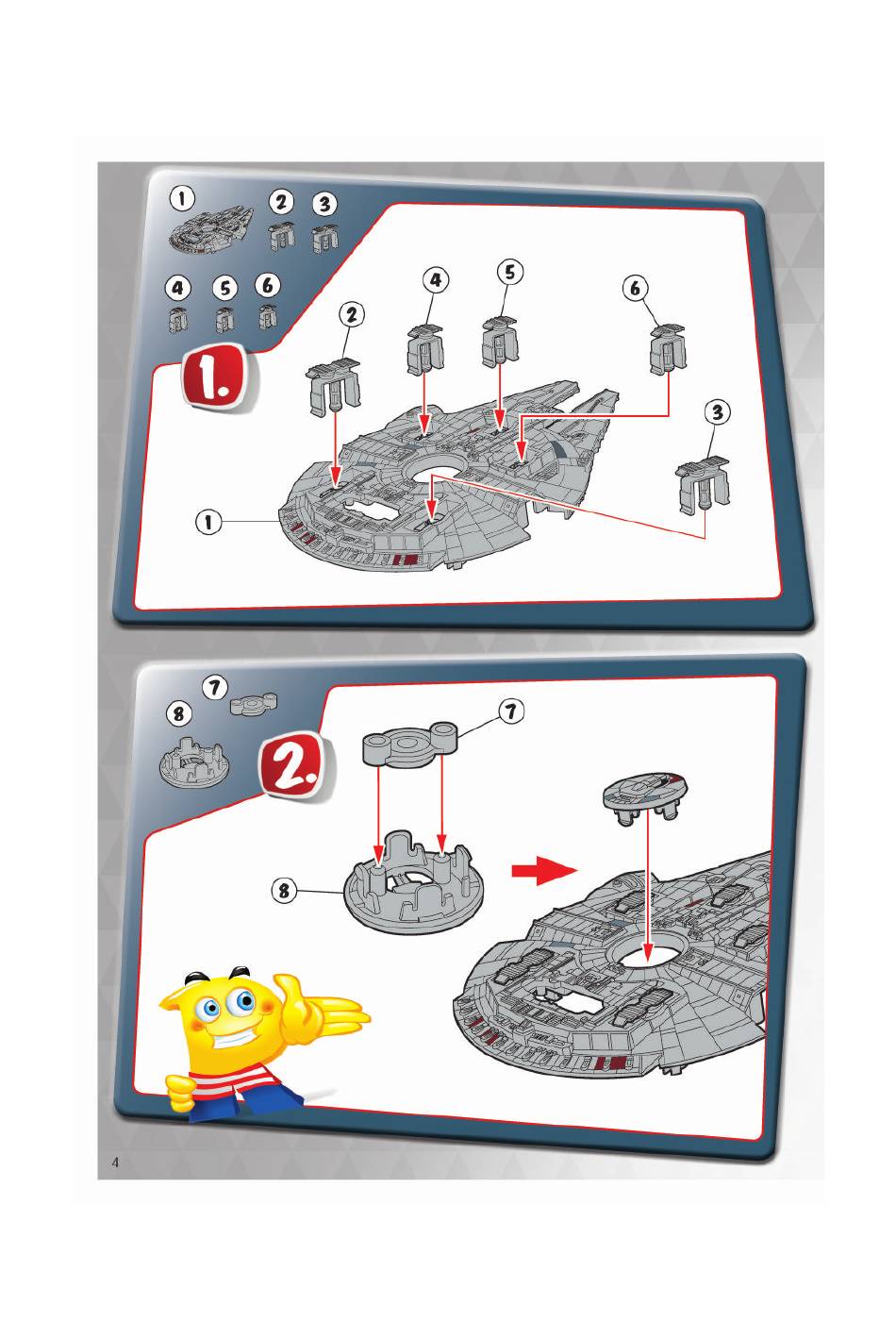 1 2 3
4 5 6
1.
2 4 5 6
3
1

7
8
2.
7
8

4