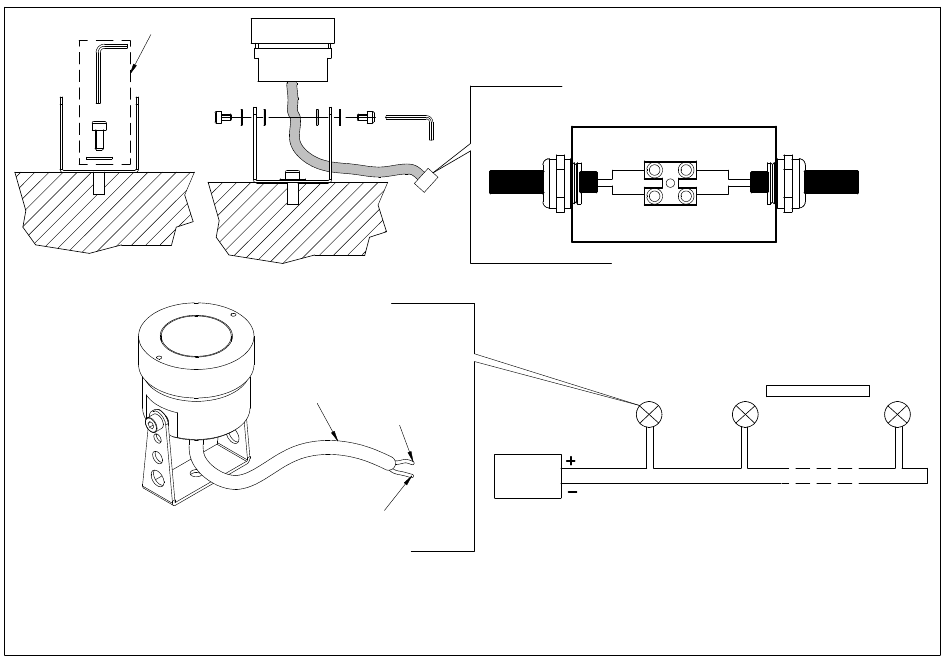 +
−