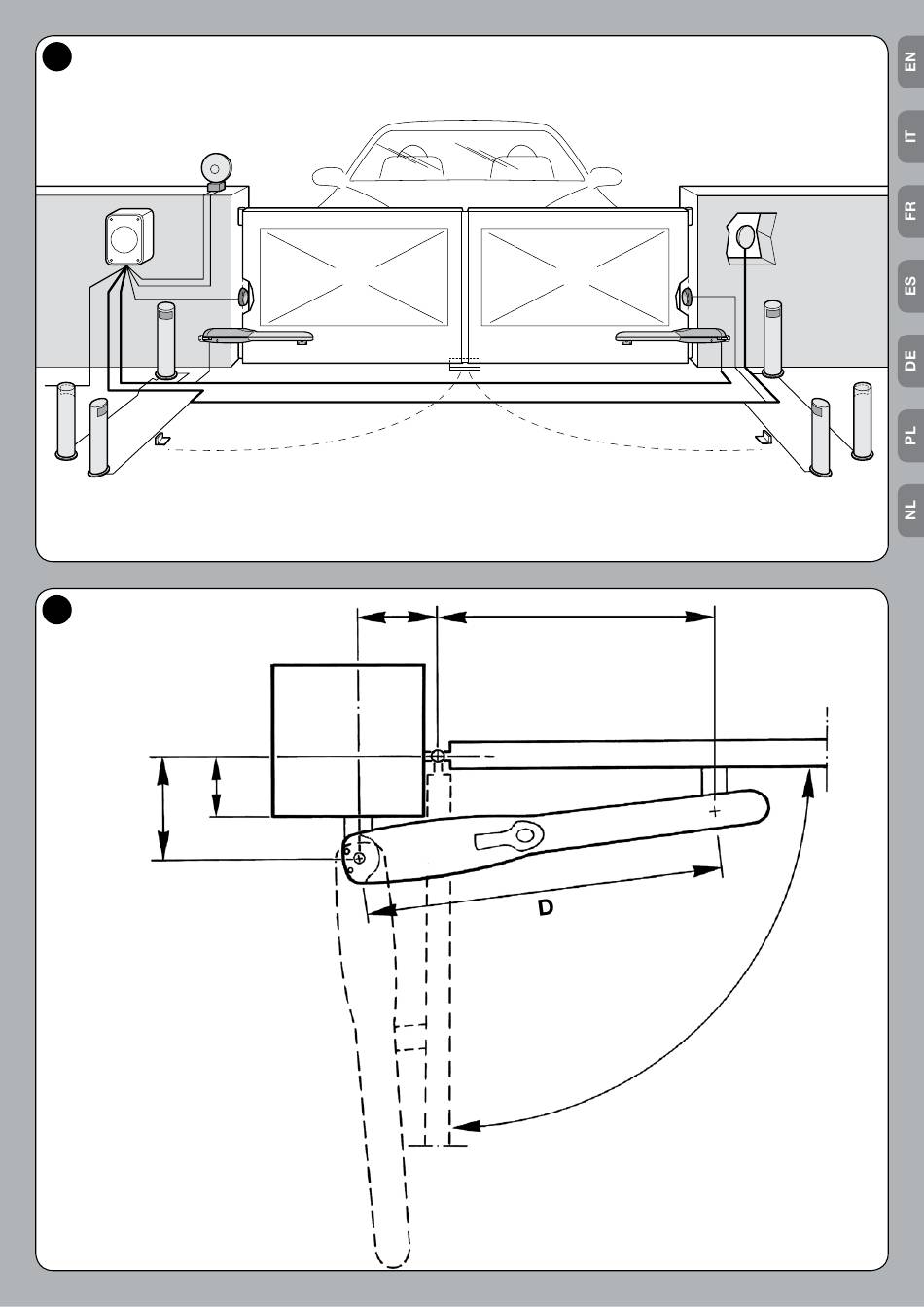 EN
IT
FR
ES
DE
PL
NL

D