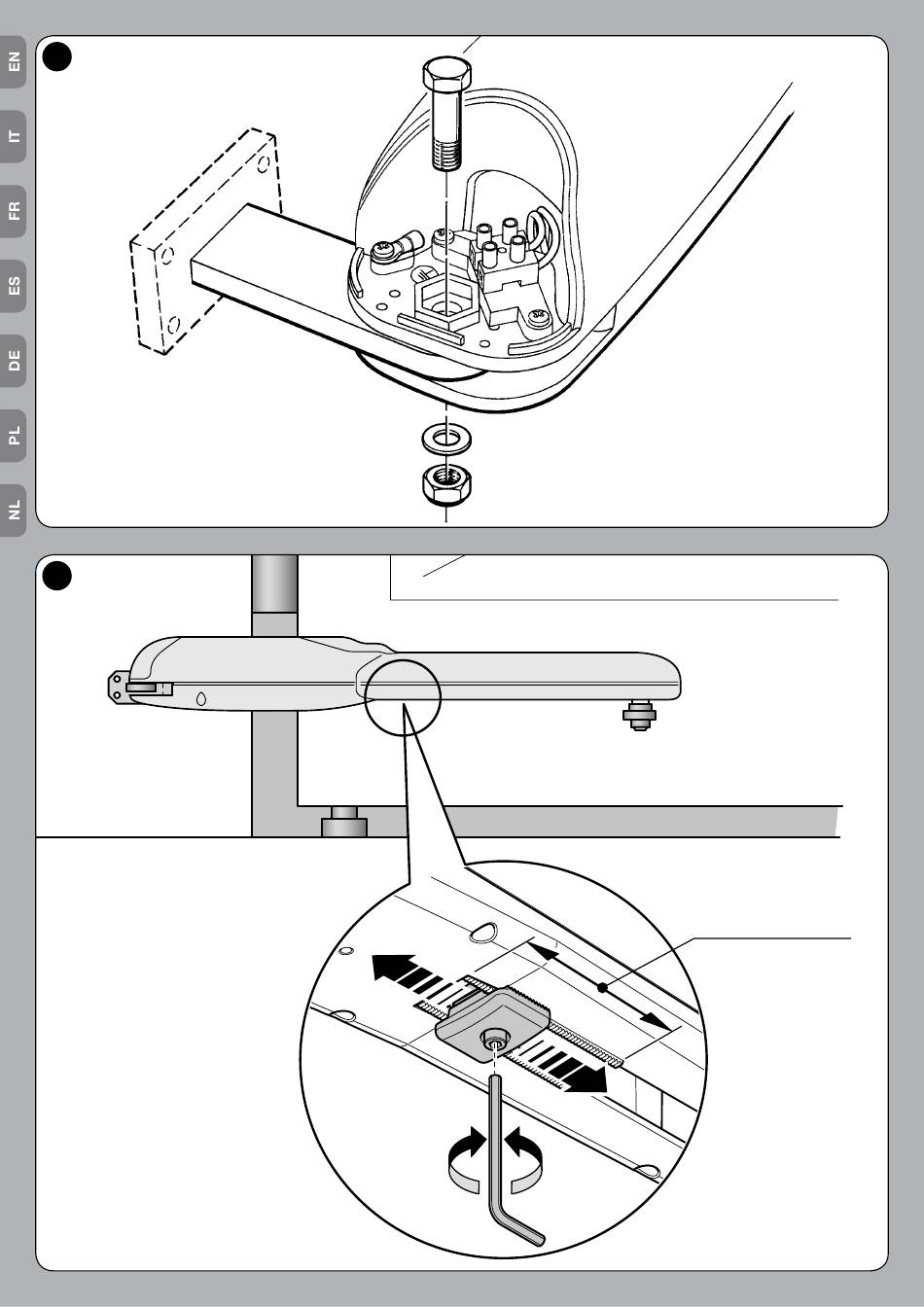 EN
IT
FR
ES
DE
PL
NL