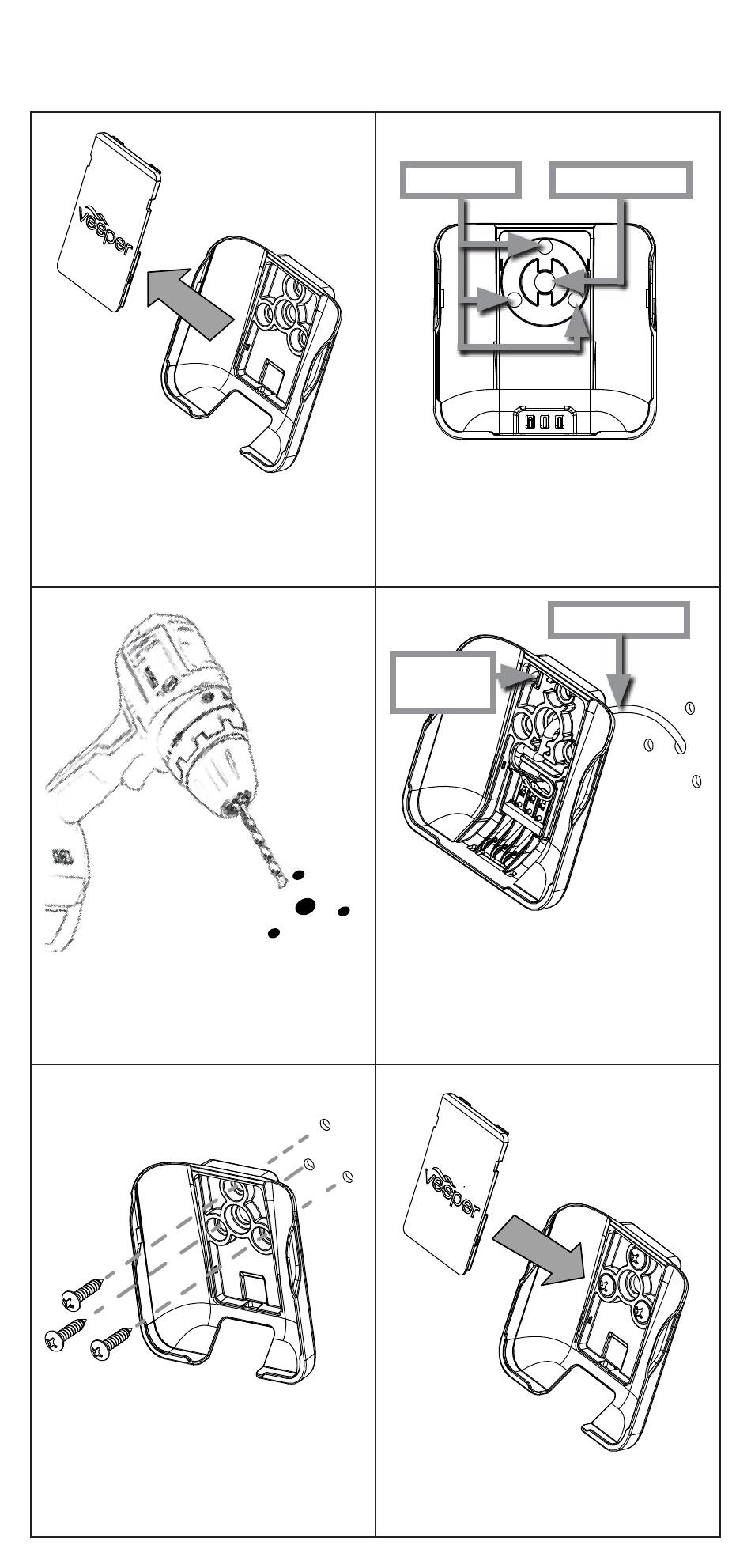 vesper

vesper