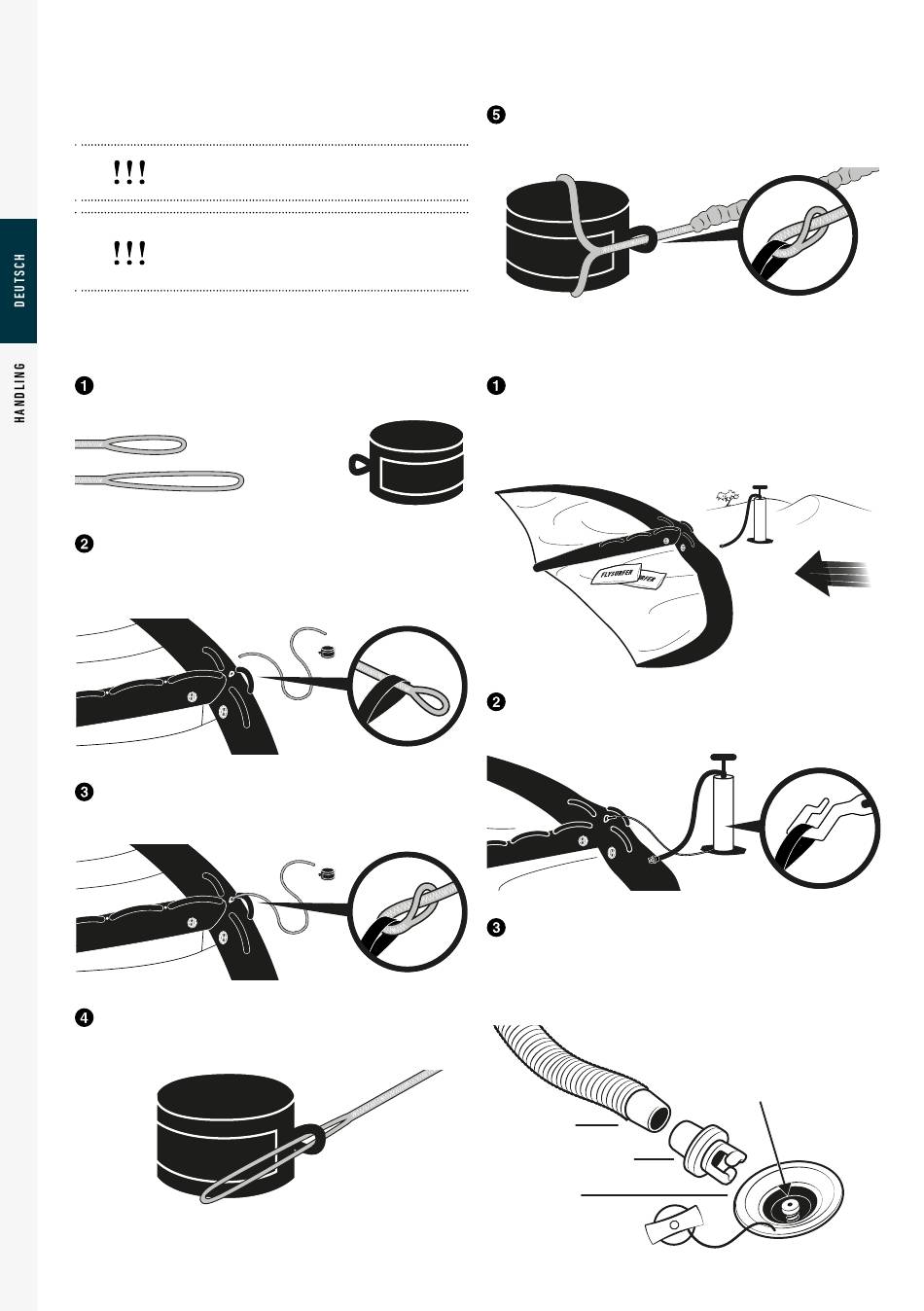 DEUTSCH

HANDLING

!!!

!!!

1

2

3

4

5

1

FLYSURFER

2

3