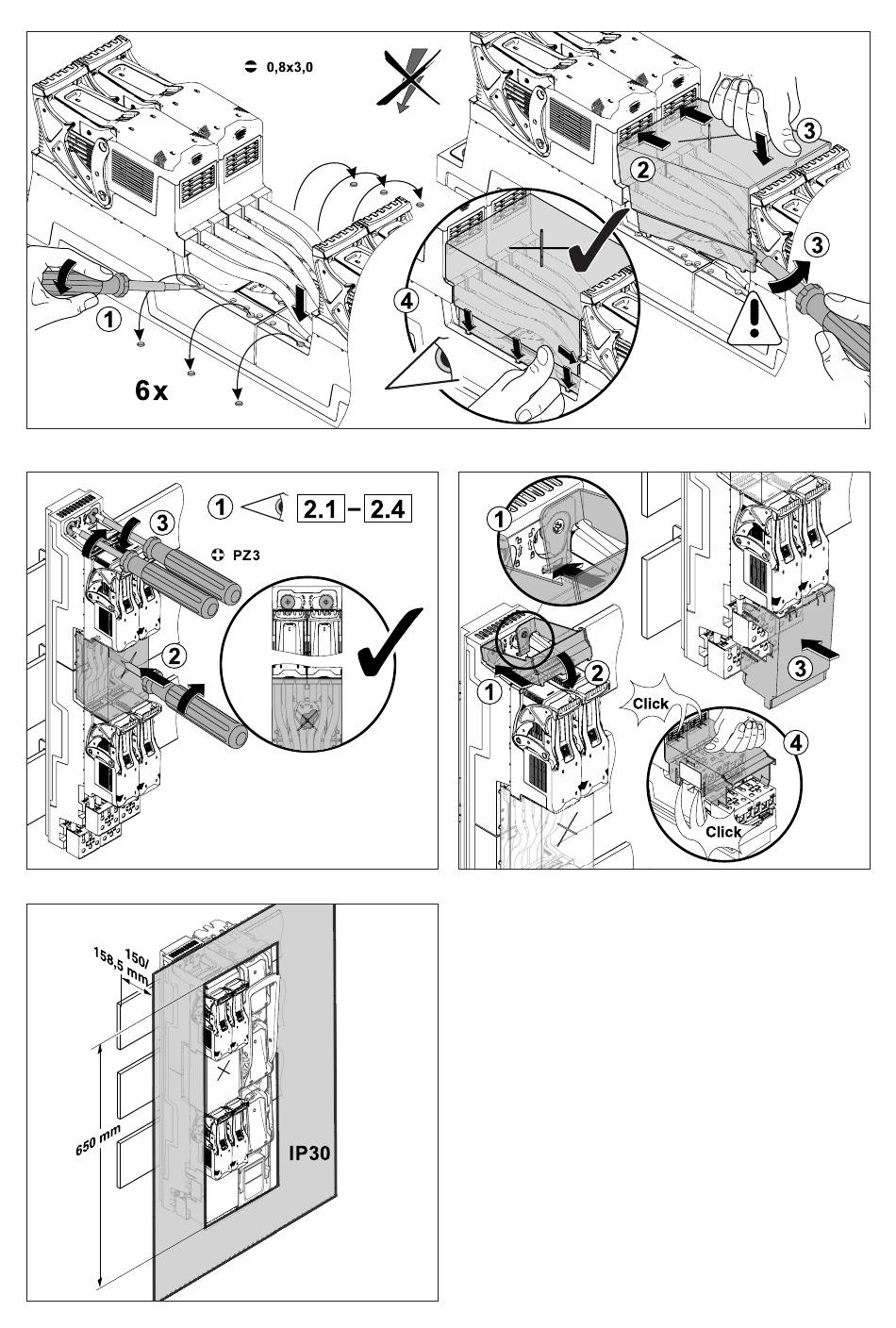 0,8x3,0

1

6x

2

3

3

4

1

2.1 – 2.4

3

PZ3

2

1

1

2

3

Click

4

Click

150/
158,5 mm

650 mm

IP30