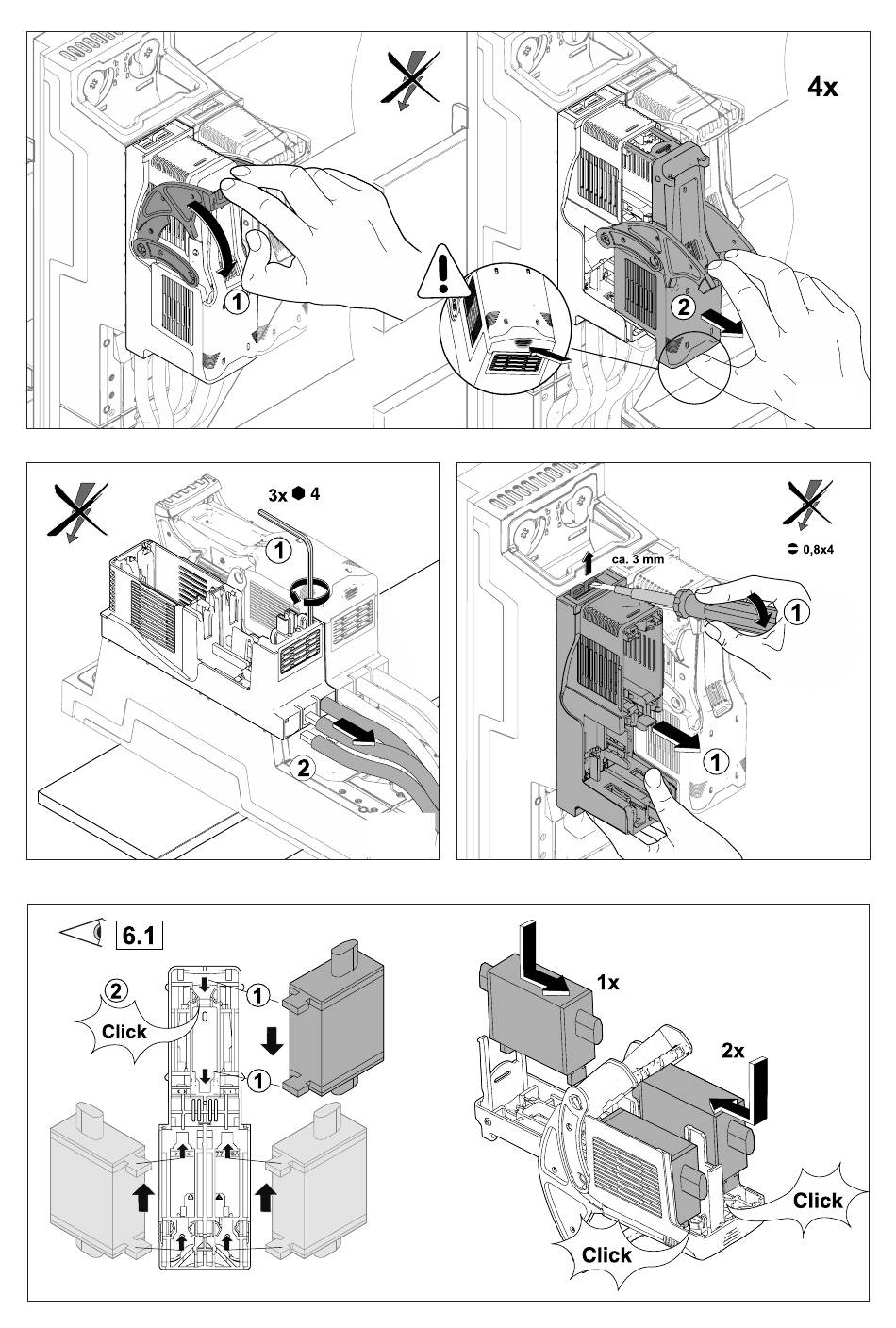 4x

1

2

3x 4

1

2

ca. 3 mm

0,8x4

1

1

6.1

2

Click

1

1

1x

2x

Click

Click