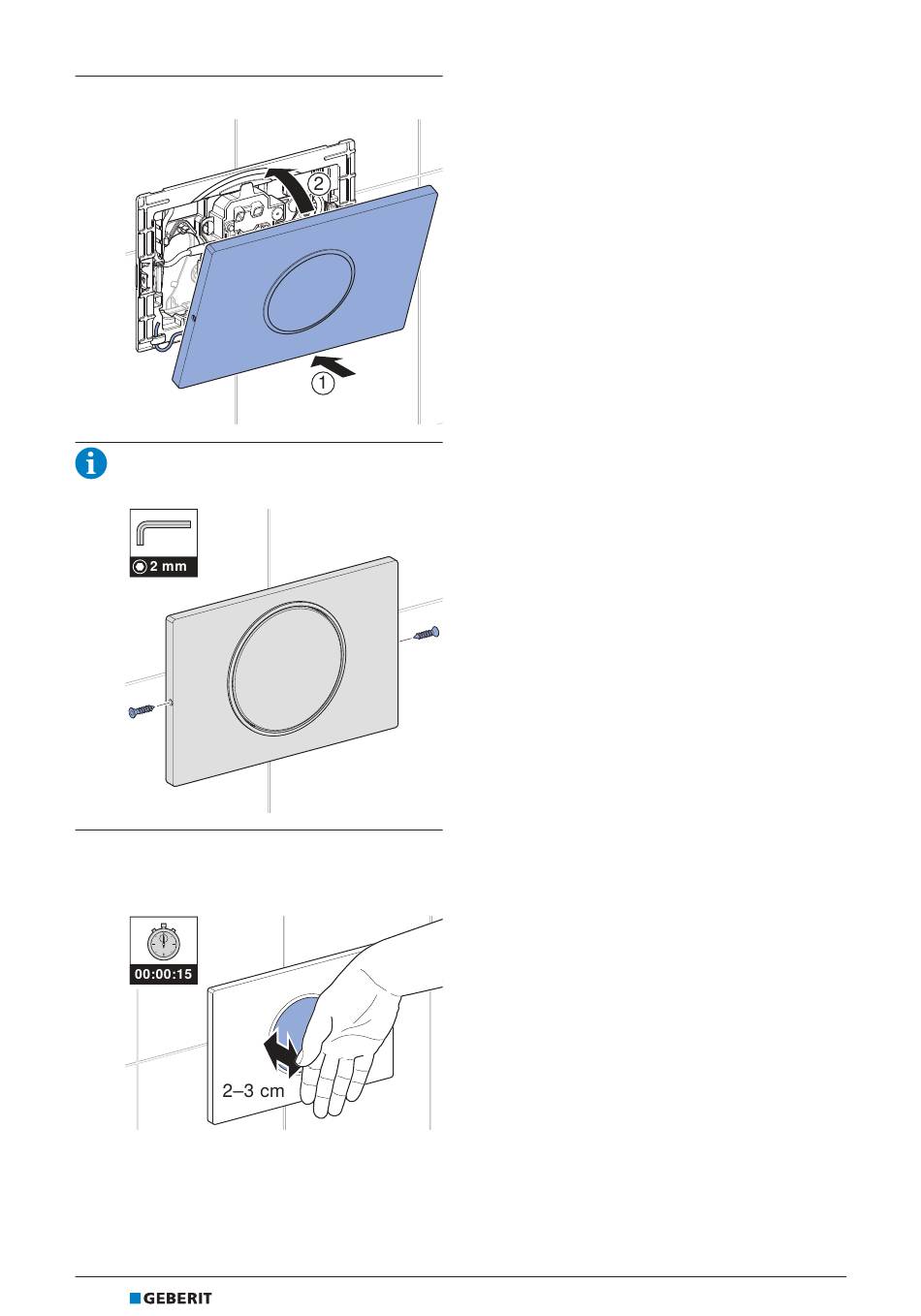 2

1

2 mm

00:00:15

2–3 cm

GEBERIT