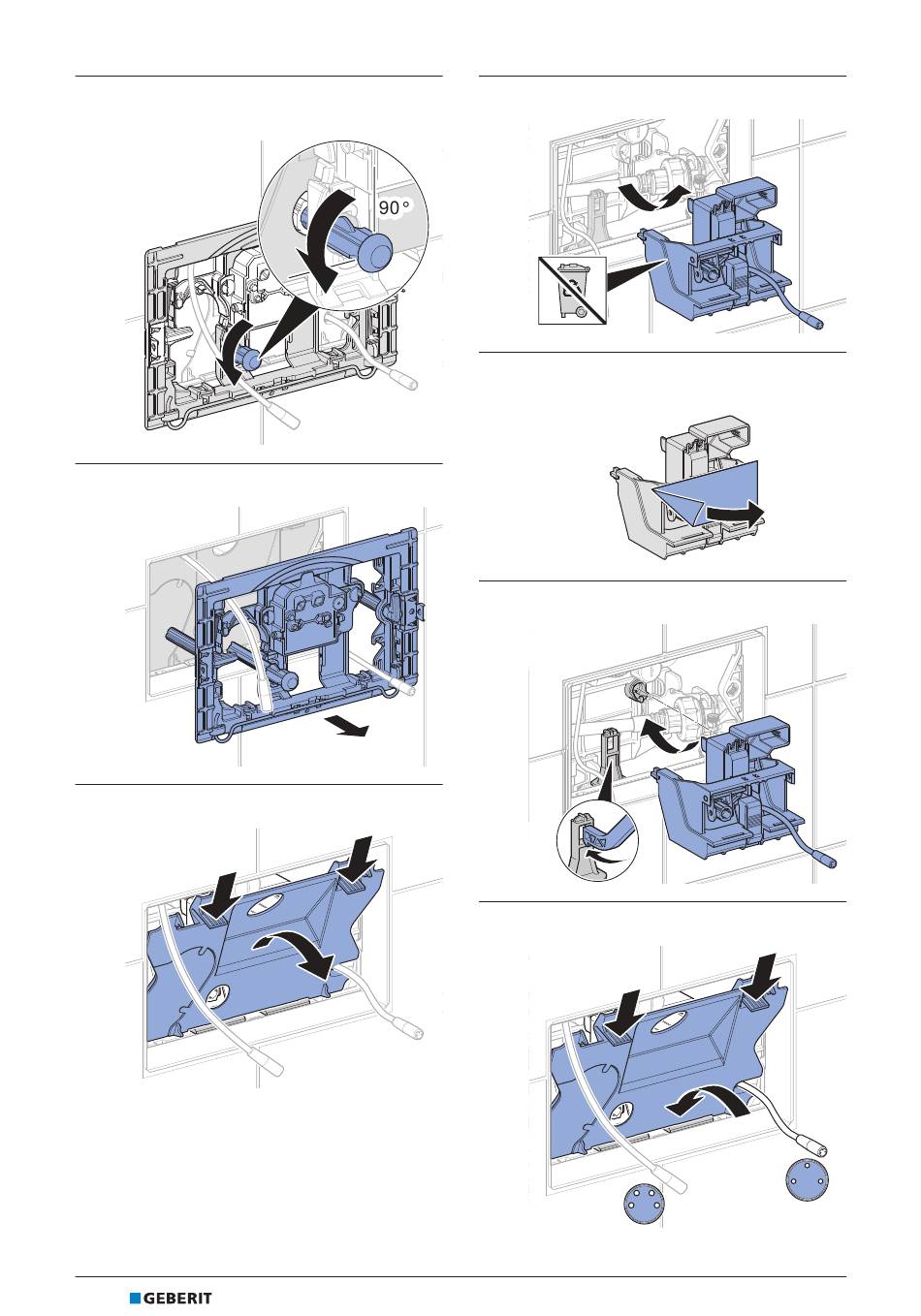 90 °

GEBERIT