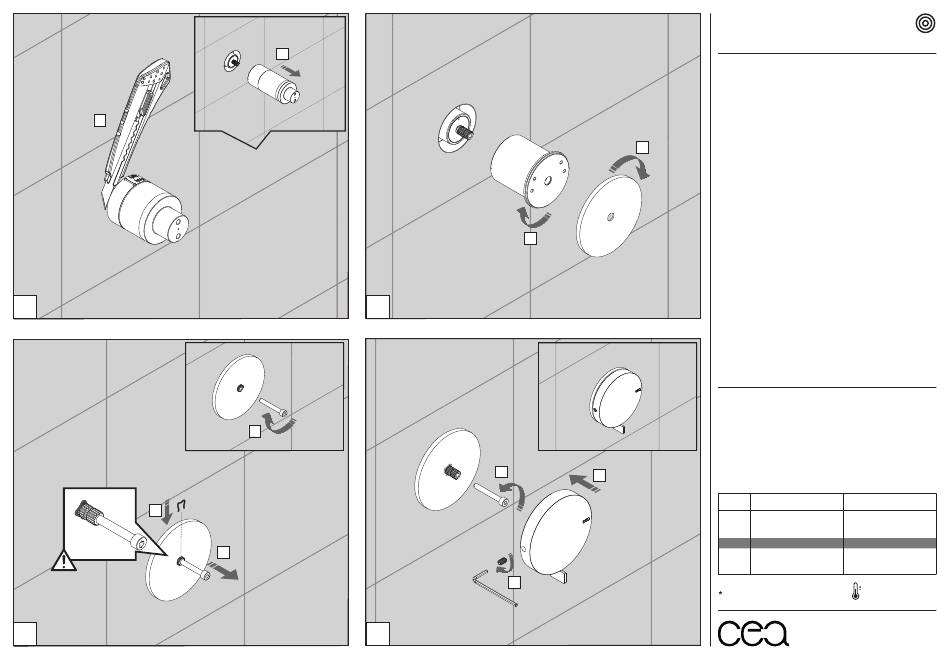 *

cea