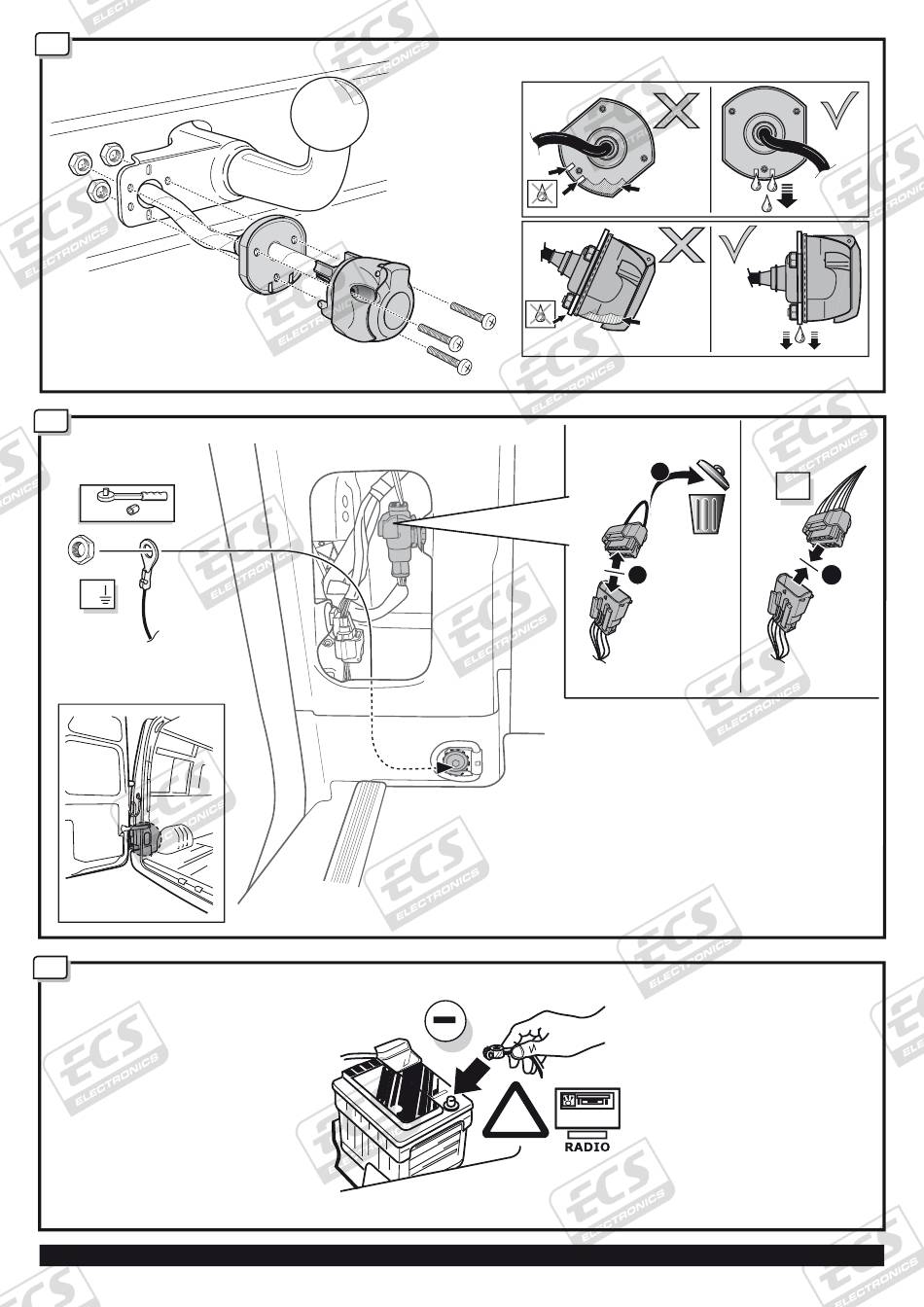 ECS ELECTRONICS

RADIO