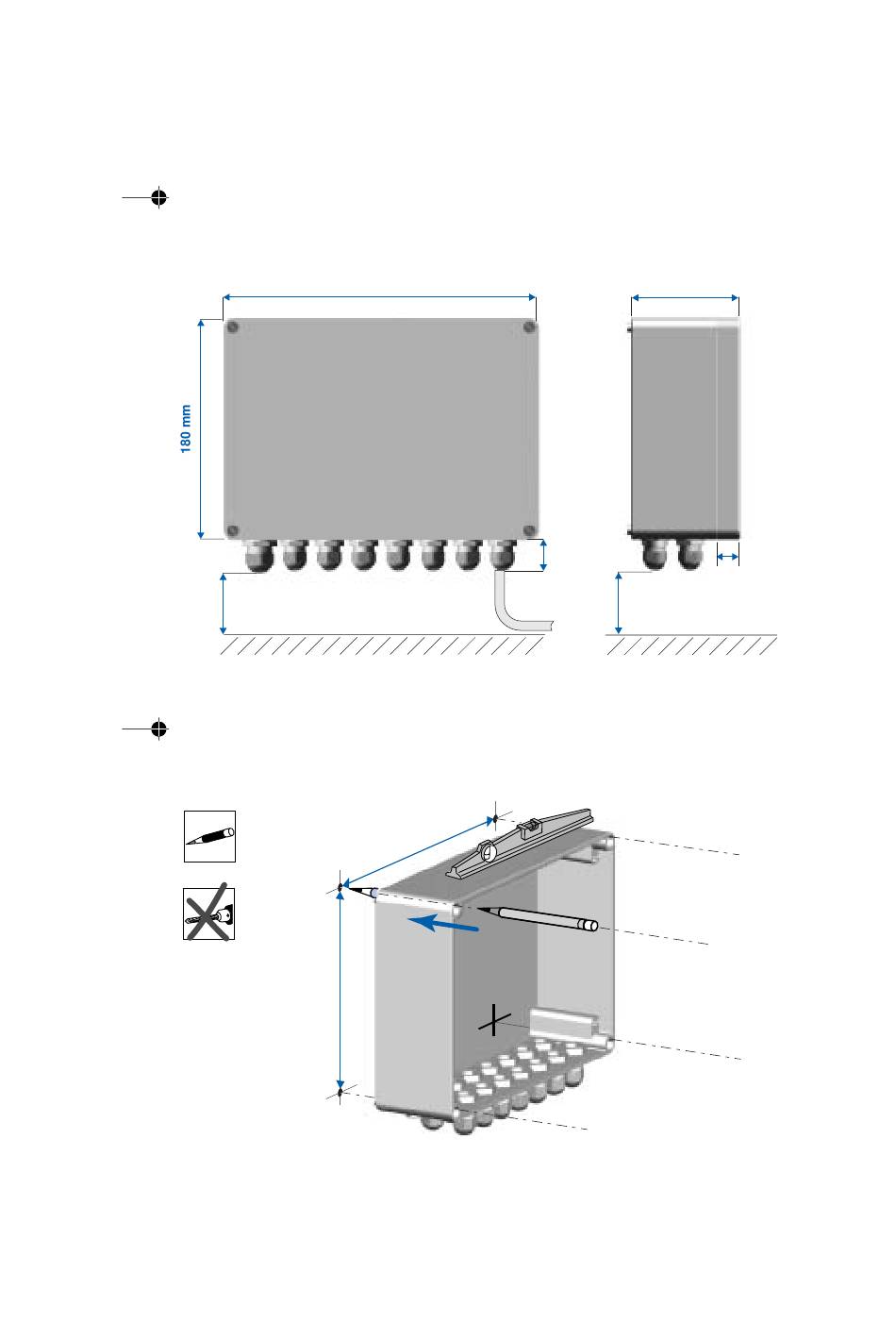 180 mm