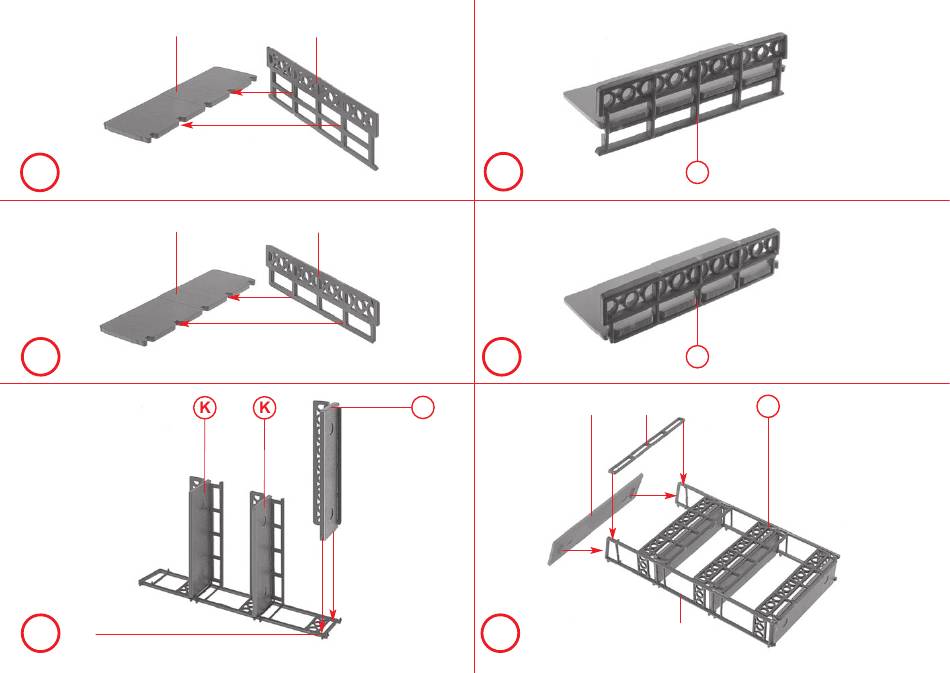 K

K