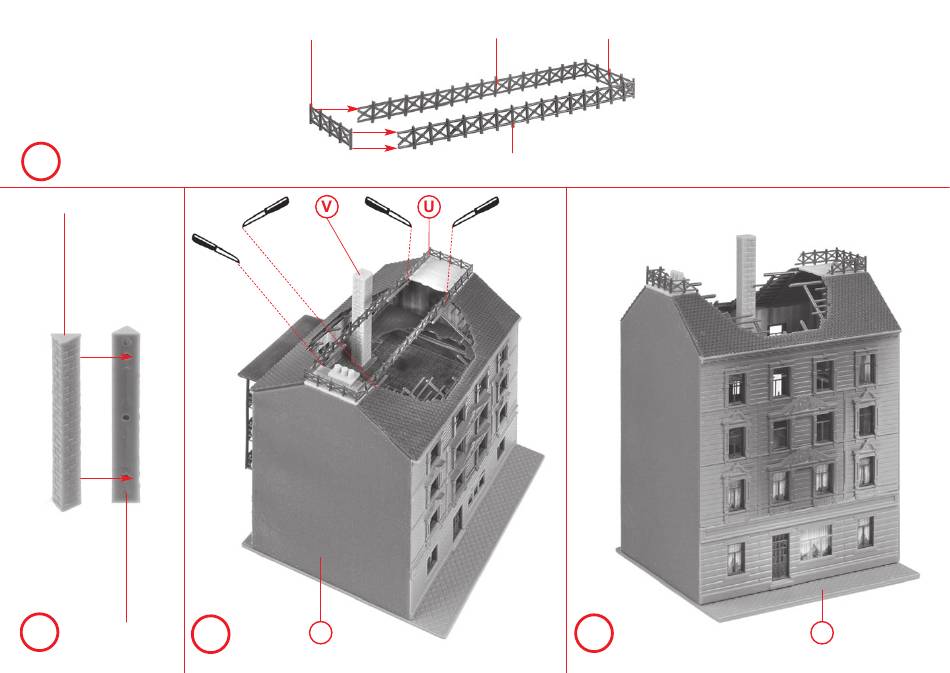 V
U