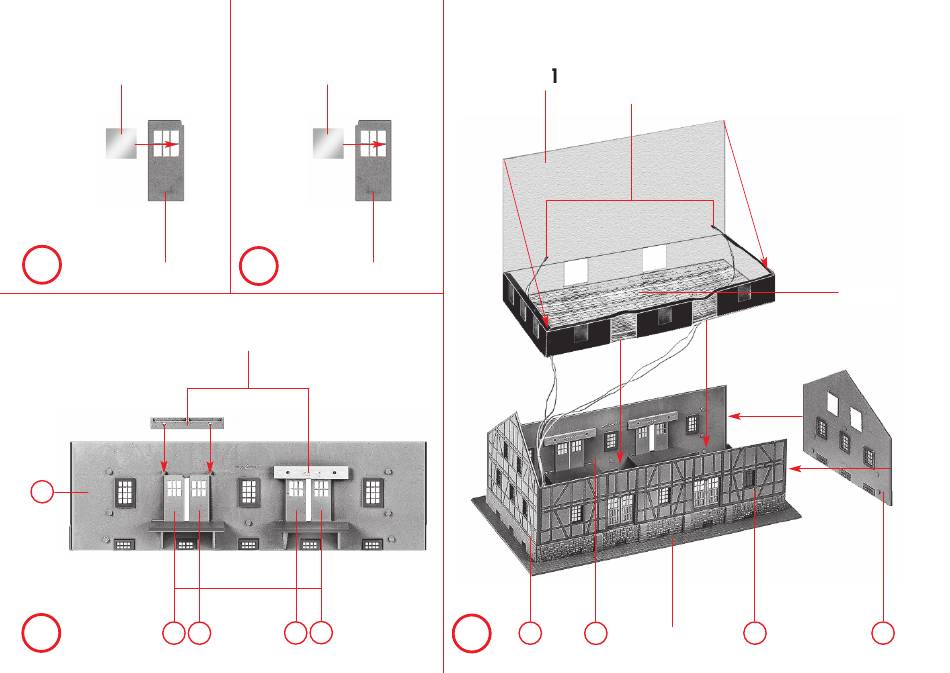 1