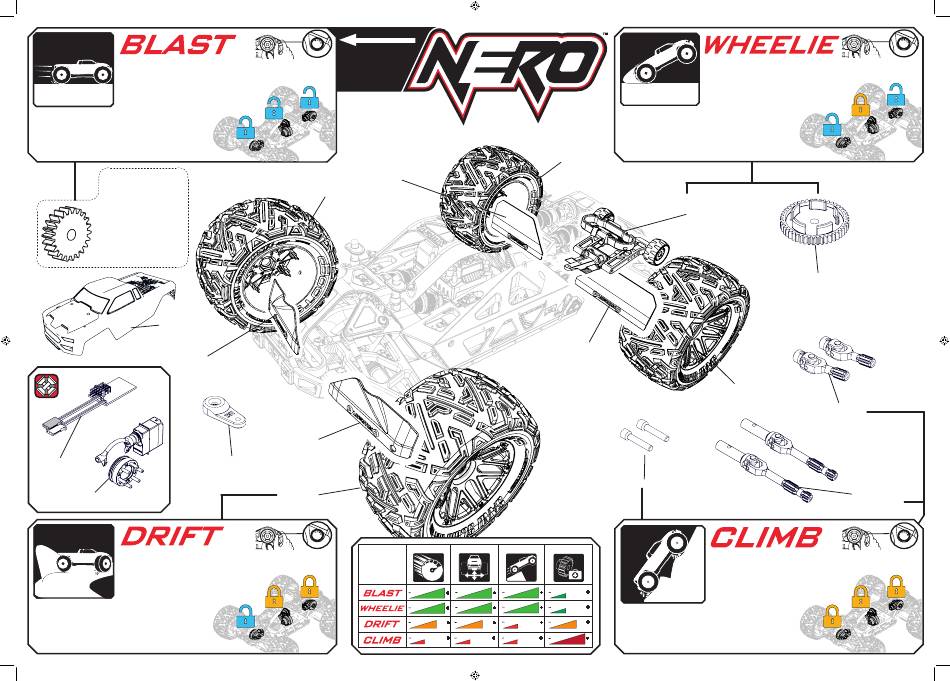 BLAST

NERO

WHEELIE

DRIFT

CLIMB

BLAST
WHEELIE
DRIFT
CLIMB